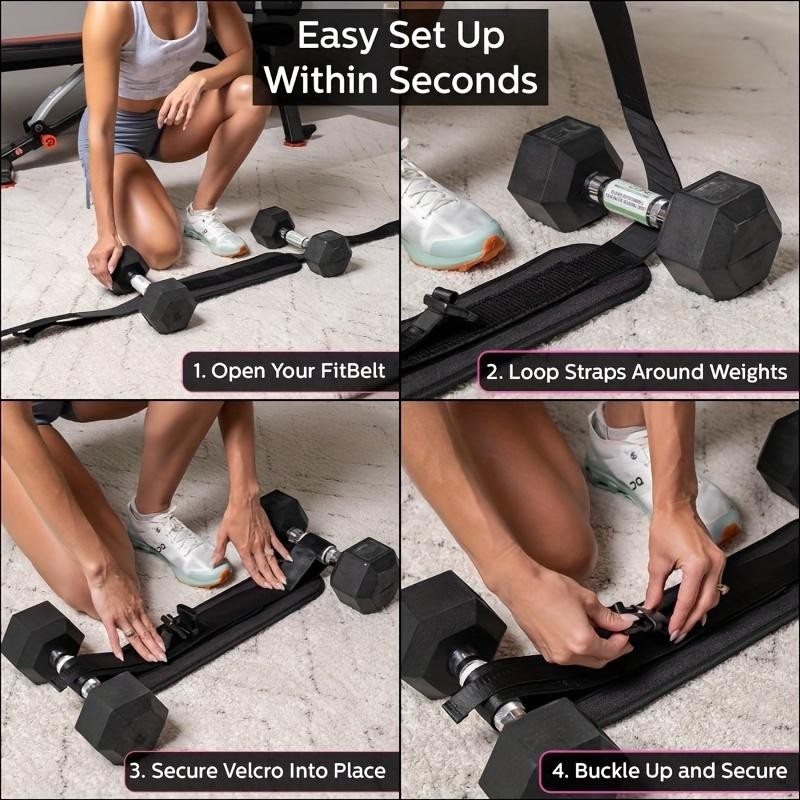 Easy Set Up Within Seconds

1. Open Your FitBelt

2. Loop Straps Around Weights

3. Secure Velcro Into Place

4. Buckle Up and Secure