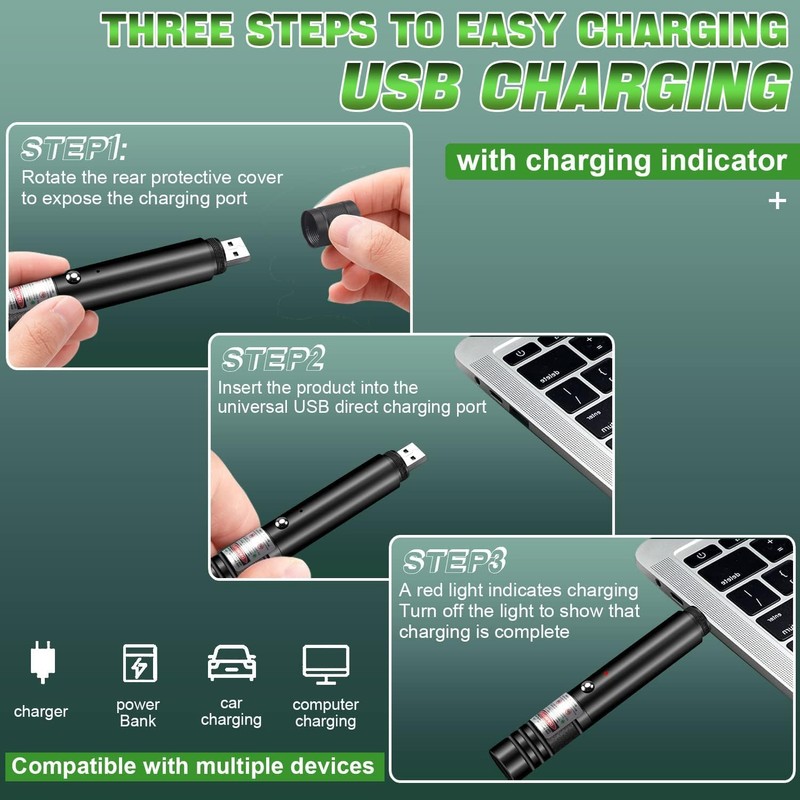 THREE STEPS TO EASY CHARGING
USB CHARGING

with charging indicator
+

STEP1:
Rotate the rear protective cover to expose the charging port

STEP2
Insert the product into the universal USB direct charging port

STEP3
A red light indicates charging
Turn off the light to show that charging is complete

charger

power Bank

car charging

computer charging

Compatible with multiple devices