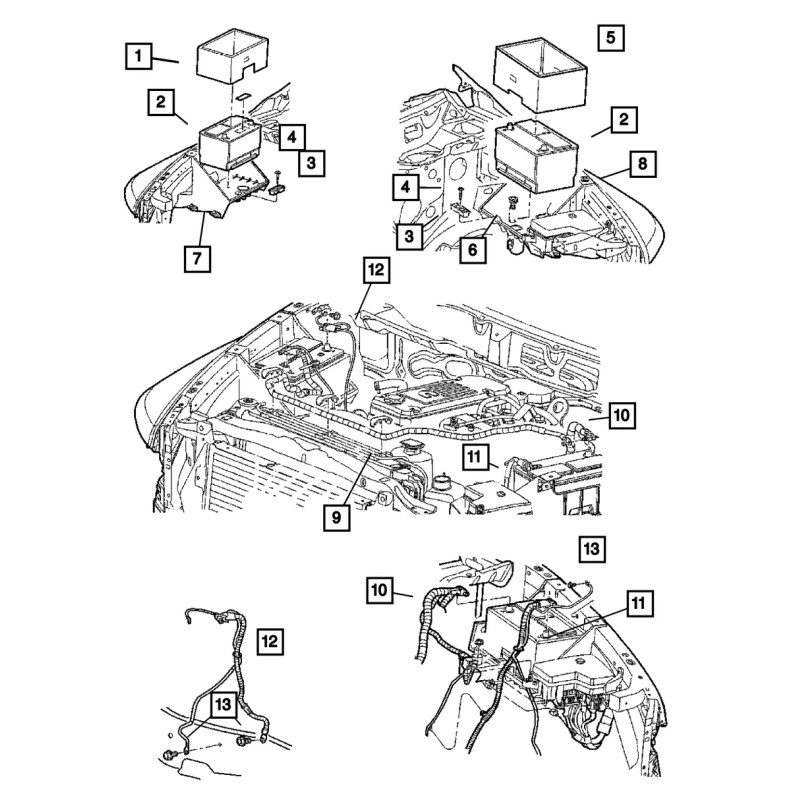 1
2
4
3
7
5
2
8
4
3
6
12
10
11
9
13
10
11
12
13