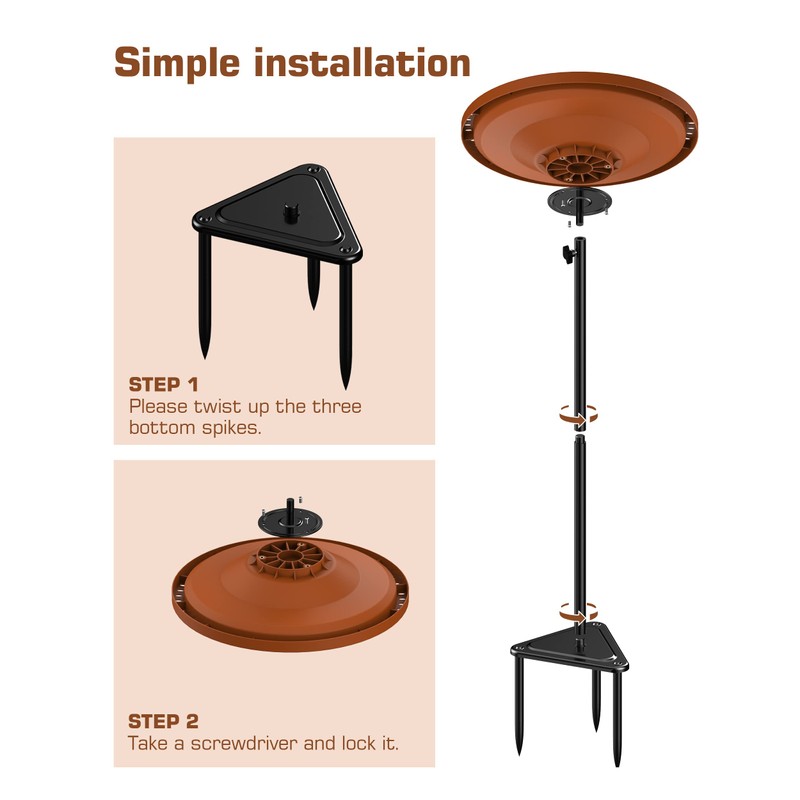 Simple installation

STEP 1
Please twist up the three bottom spikes.

STEP 2
Take a screwdriver and lock it.