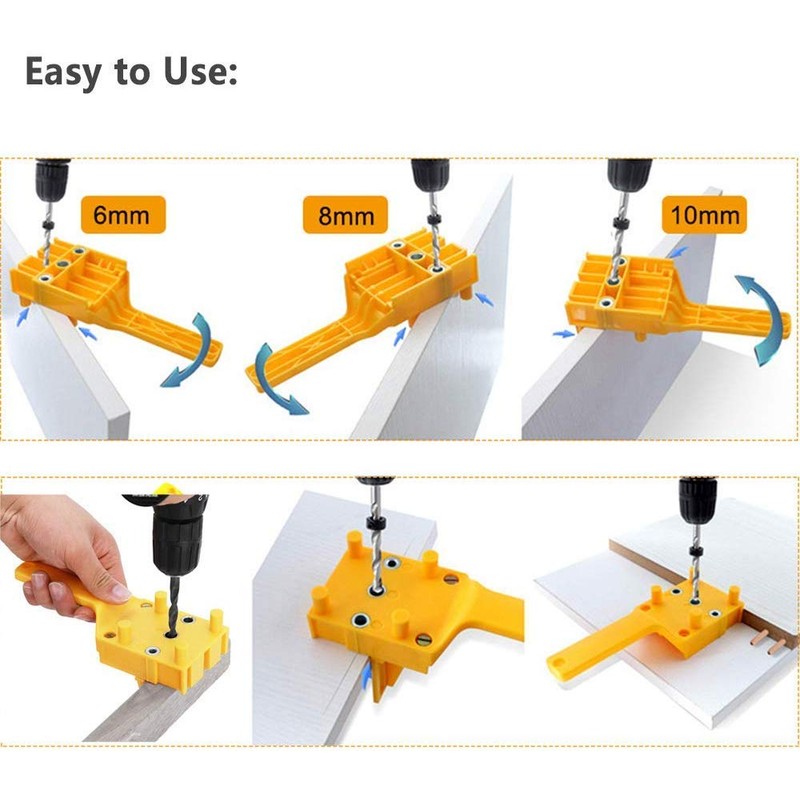 Easy to Use:

6mm

8mm

10mm