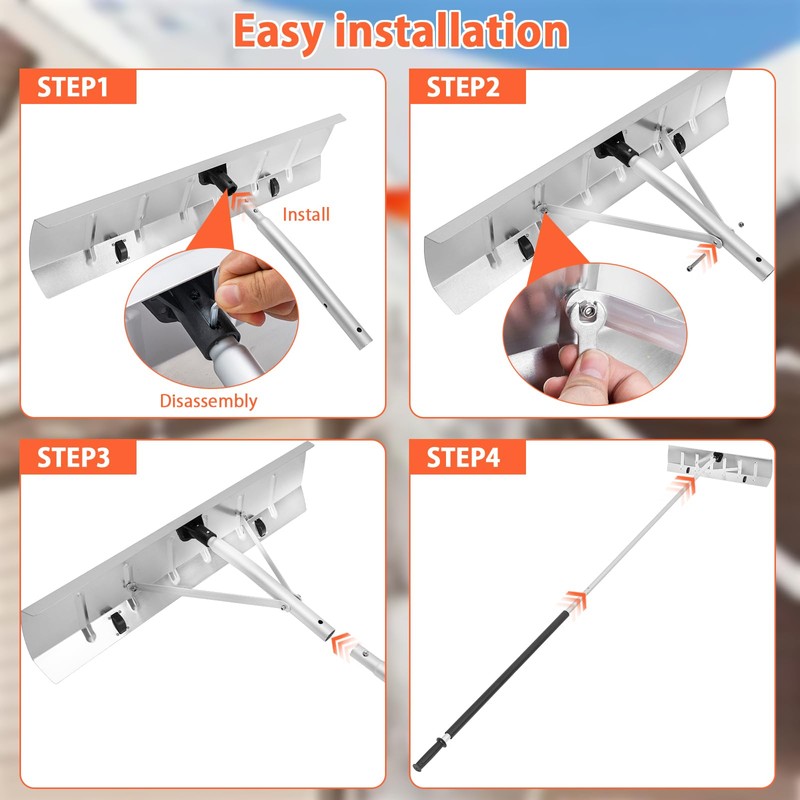 Easy installation

STEP1

Install

Disassembly

STEP2

STEP3

STEP4