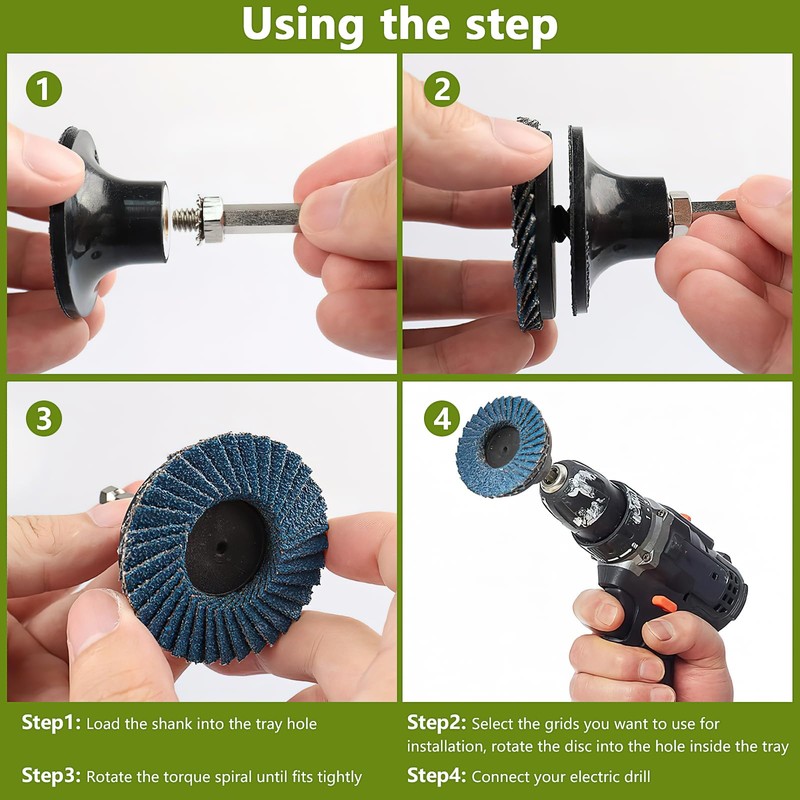 Using the step

1

2

3

4

Step1: Load the shank into the tray hole

Step2: Select the grids you want to use for installation, rotate the disc into the hole inside the tray

Step3: Rotate the torque spiral until fits tightly

Step4: Connect your electric drill