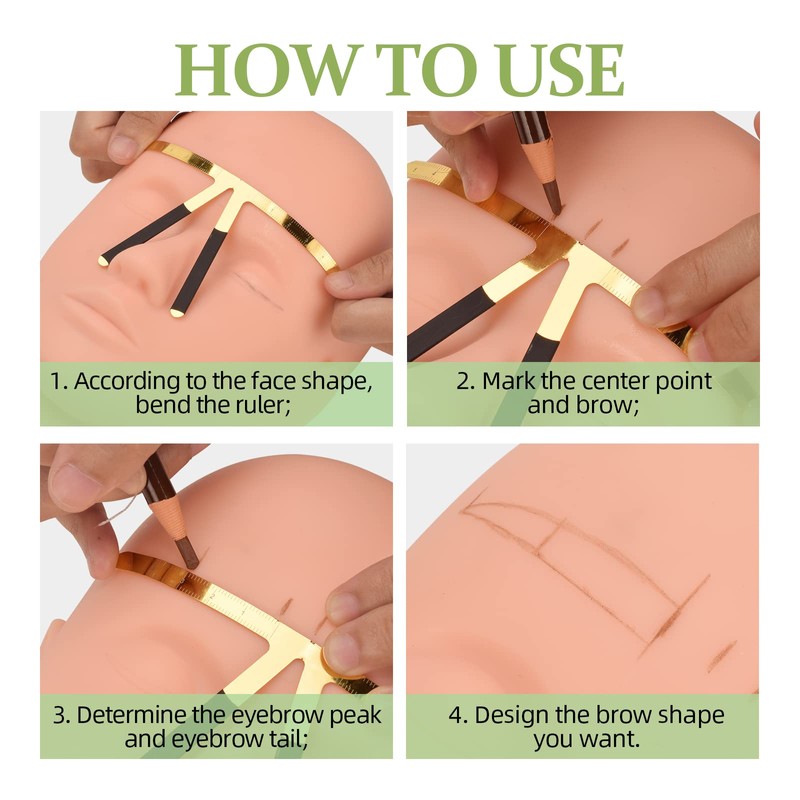 HOW TO USE

1. According to the face shape, bend the ruler;

2. Mark the center point and brow;

3. Determine the eyebrow peak and eyebrow tail;

4. Design the brow shape you want.