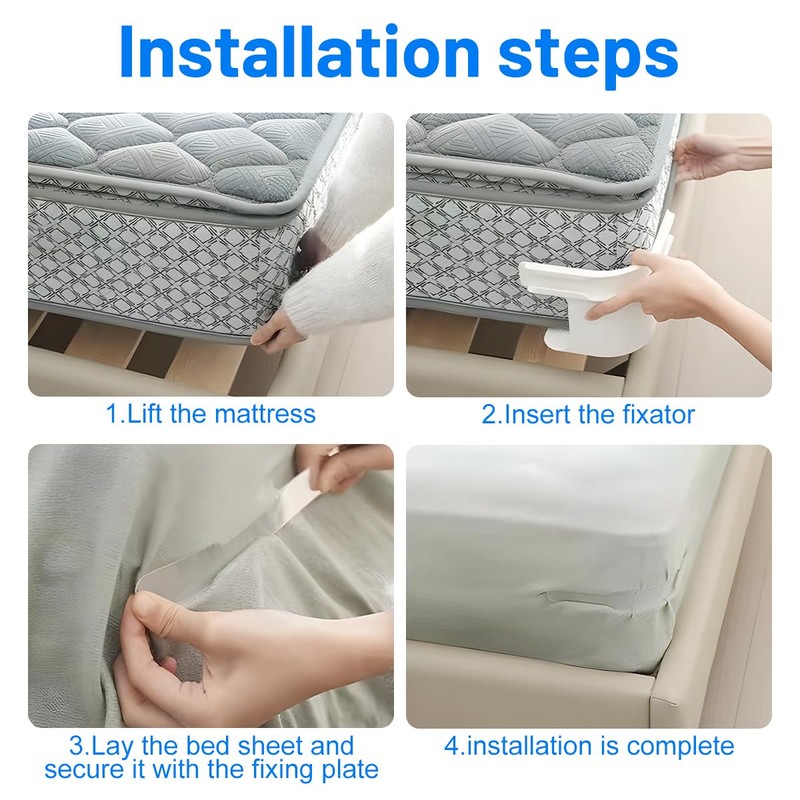 Installation steps

1.Lift the mattress

2.Insert the fixator

3.Lay the bed sheet and secure it with the fixing plate

4.installation is complete