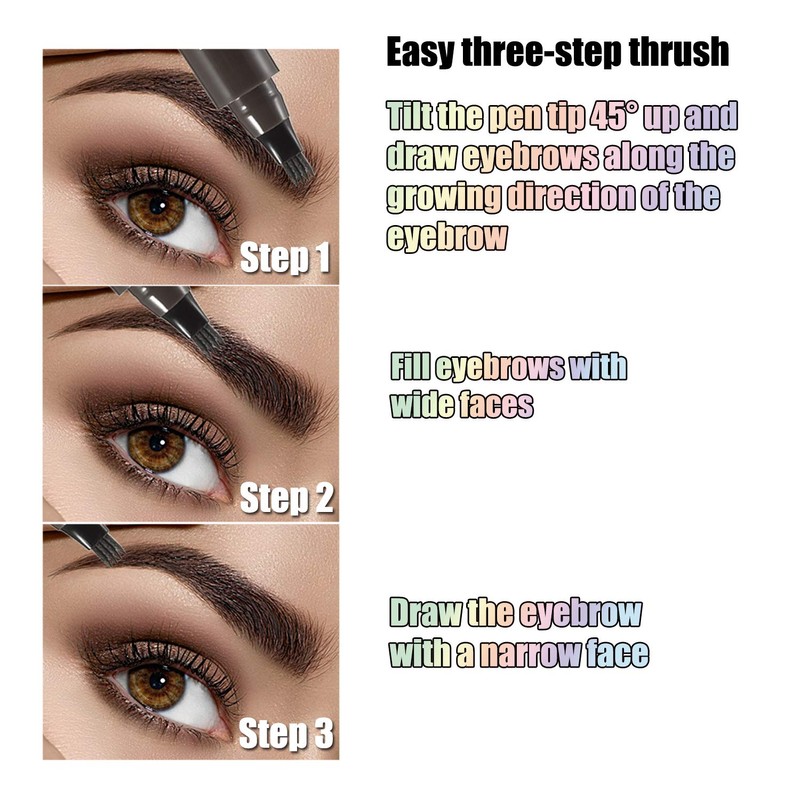 Easy three-step thrush

Step 1

Tilt the pen tip 45° up and draw eyebrows along the growing direction of the eyebrow

Step 2

Fill eyebrows with wide faces

Step 3

Draw the eyebrow with a narrow face