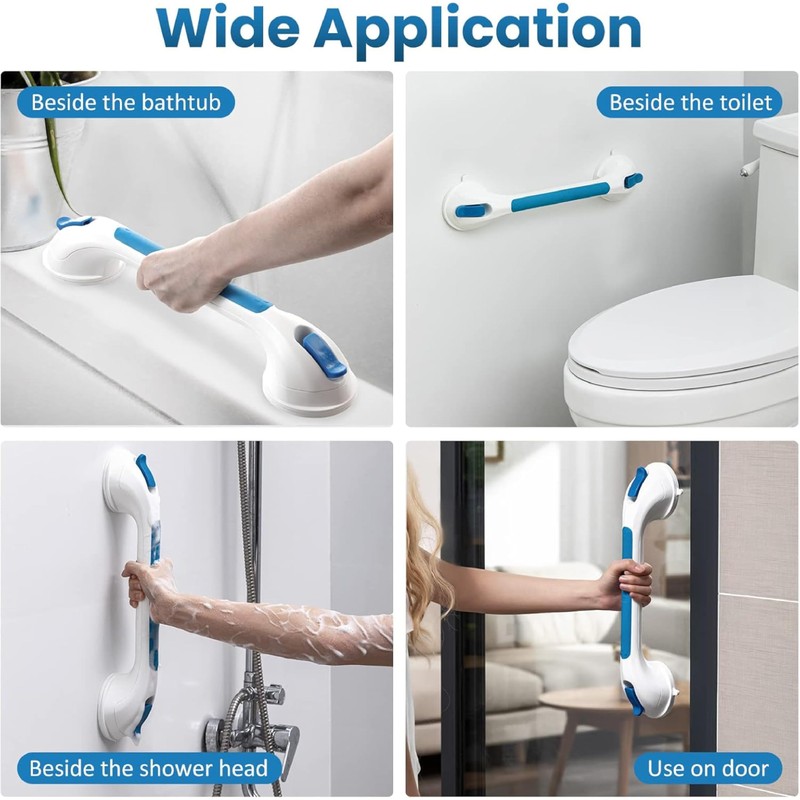 Wide Application

Beside the bathtub

Beside the toilet

Beside the shower head

Use on door