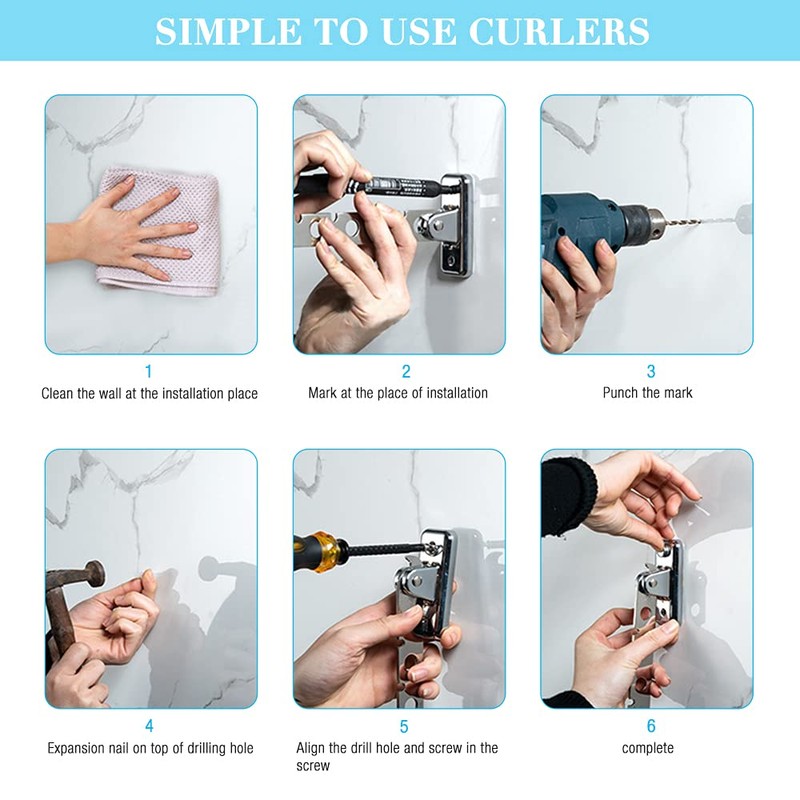 SIMPLE TO USE CURLERS

1
Clean the wall at the installation place

2
Mark at the place of installation

3
Punch the mark

4
Expansion nail on top of drilling hole

5
Align the drill hole and screw in the screw

6
complete