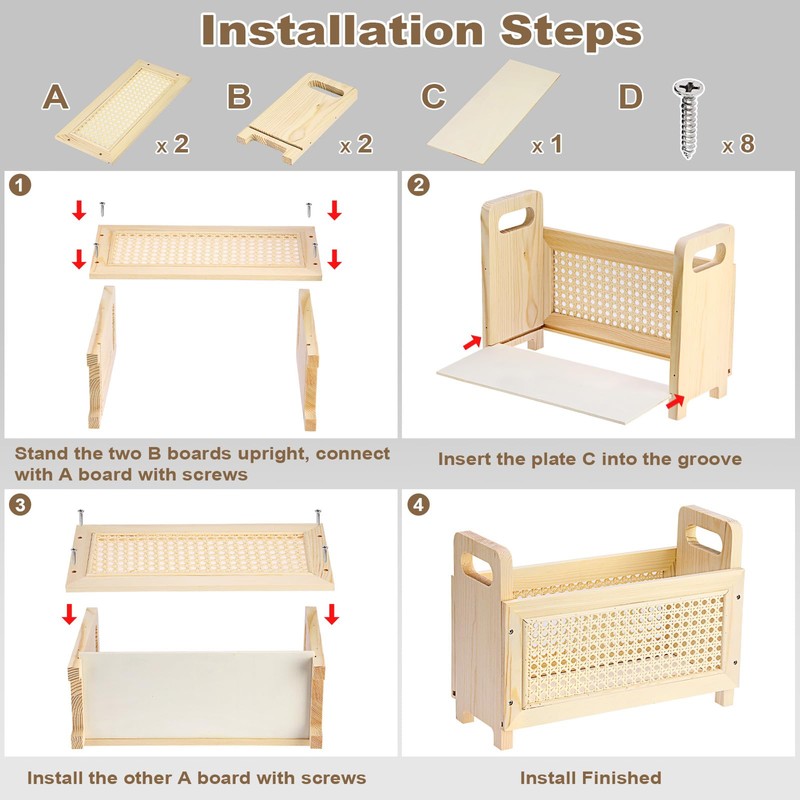 Installation Steps

A x 2

B x 2

C x 1

D x 8

1

Stand the two B boards upright, connect with A board with screws

2

Insert the plate C into the groove

3

Install the other A board with screws

4

Install Finished