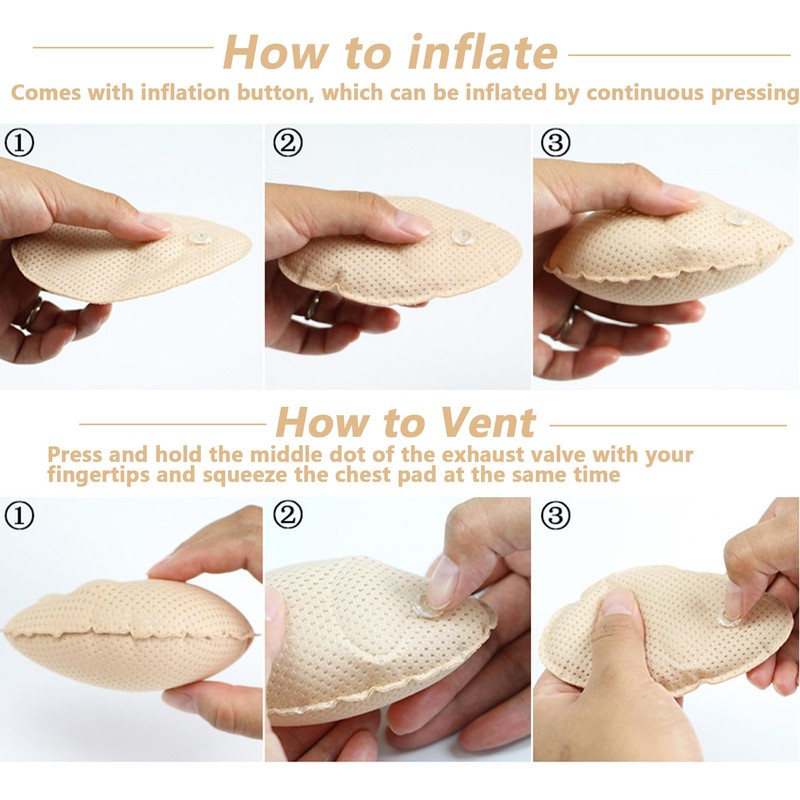 How to inflate
Comes with inflation button, which can be inflated by continuous pressing

①

②

③

How to Vent
Press and hold the middle dot of the exhaust valve with your fingertips and squeeze the chest pad at the same time

①

②

③