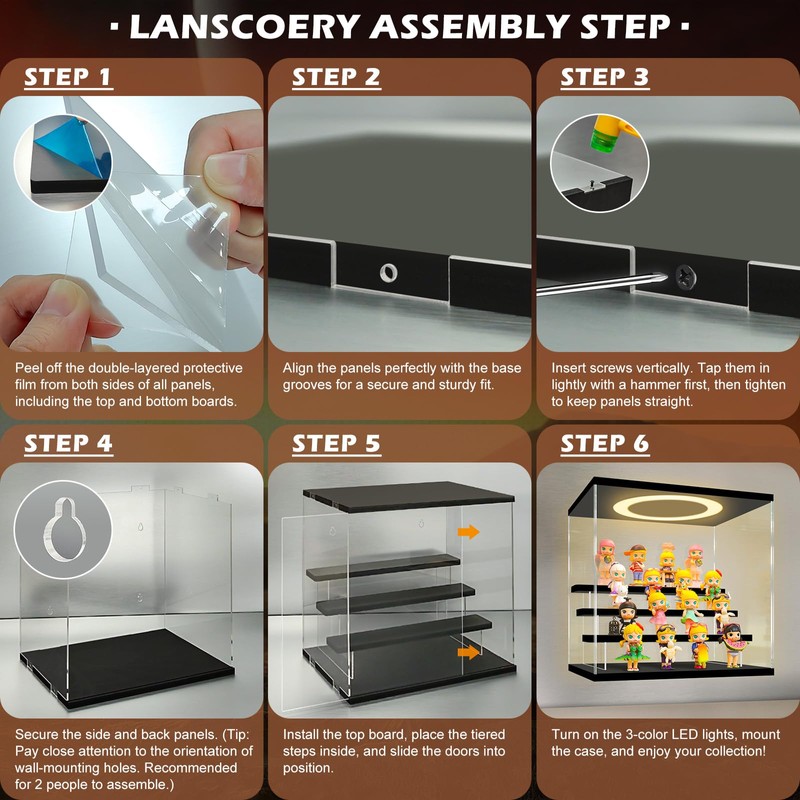 · LANSCOERY ASSEMBLY STEP ·

STEP 1

Peel off the double-layered protective film from both sides of all panels, including the top and bottom boards.

STEP 2

Align the panels perfectly with the base grooves for a secure and sturdy fit.

STEP 3

Insert screws vertically. Tap them in lightly with a hammer first, then tighten to keep panels straight.

STEP 4

Secure the side and back panels. (Tip: Pay close attention to the orientation of wall-mounting holes. Recommended for 2 people to assemble.)

STEP 5

Install the top board, place the tiered steps inside, and slide the doors into position.

STEP 6

Turn on the 3-color LED lights, mount the case, and enjoy your collection!