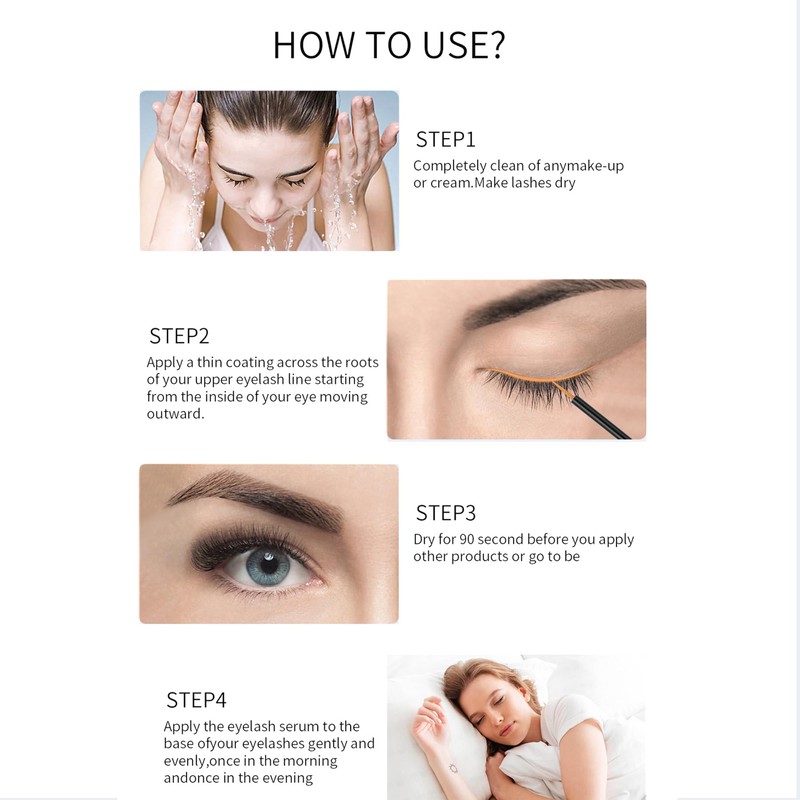 HOW TO USE?

STEP1
Completely clean of anymake-up or cream.Make lashes dry

STEP2
Apply a thin coating across the roots of your upper eyelash line starting from the inside of your eye moving outward.

STEP3
Dry for 90 second before you apply other products or go to be

STEP4
Apply the eyelash serum to the base ofyour eyelashes gently and evenly,once in the morning andonce in the evening