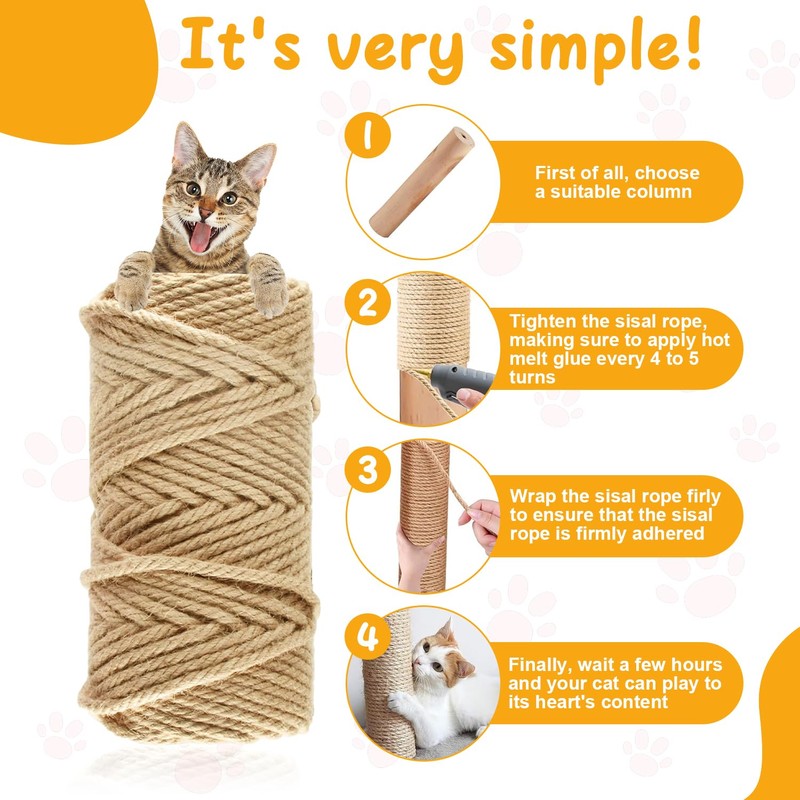 It's very simple!

1

First of all, choose a suitable column

2

Tighten the sisal rope, making sure to apply hot melt glue every 4 to 5 turns

3

Wrap the sisal rope firly to ensure that the sisal rope is firmly adhered

4

Finally, wait a few hours and your cat can play to its heart's content