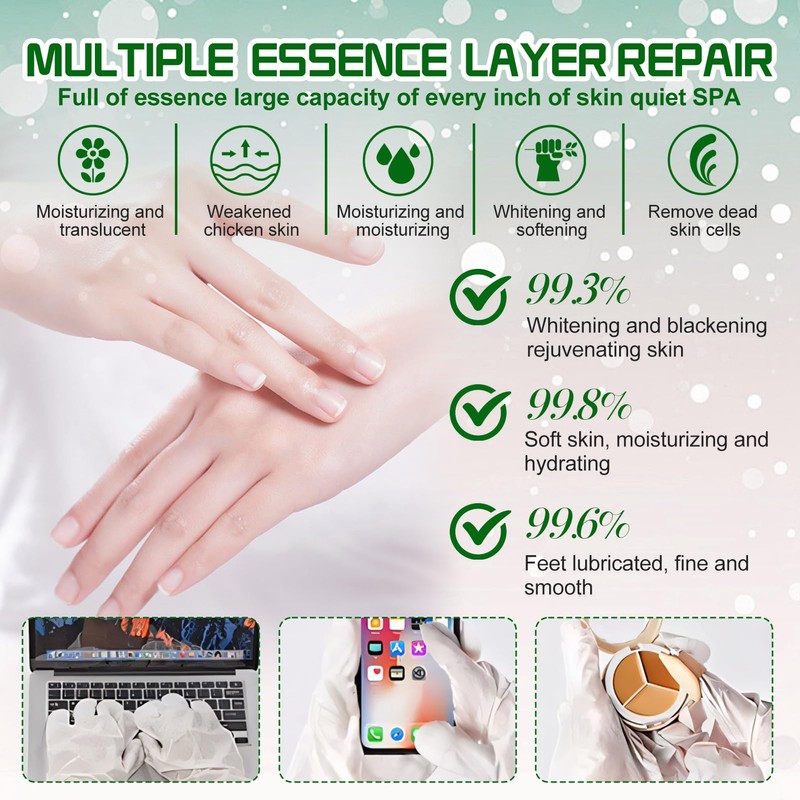 MULTIPLE ESSENCE LAYER REPAIR
Full of essence large capacity of every inch of skin quiet SPA

Moisturizing and translucent

Weakened chicken skin

Moisturizing and moisturizing

Whitening and softening

Remove dead skin cells

99.3%
Whitening and blackening rejuvenating skin

99.8%
Soft skin, moisturizing and hydrating

99.6%
Feet lubricated, fine and smooth