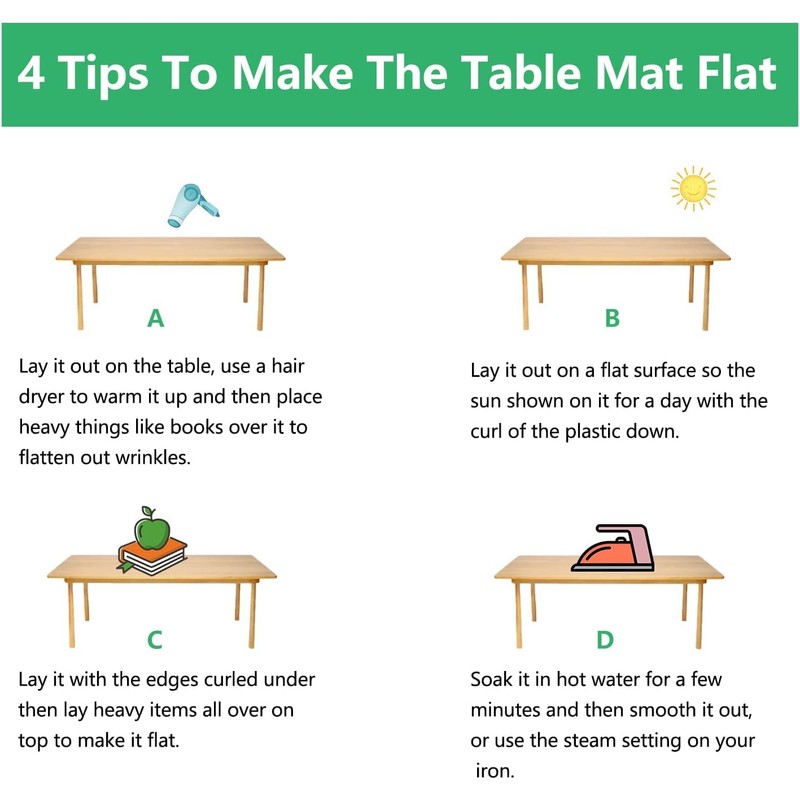 4 Tips To Make The Table Mat Flat

A

Lay it out on the table, use a hair dryer to warm it up and then place heavy things like books over it to flatten out wrinkles.

B

Lay it out on a flat surface so the sun shown on it for a day with the curl of the plastic down.

C

Lay it with the edges curled under then lay heavy items all over on top to make it flat.

D

Soak it in hot water for a few minutes and then smooth it out, or use the steam setting on your iron.