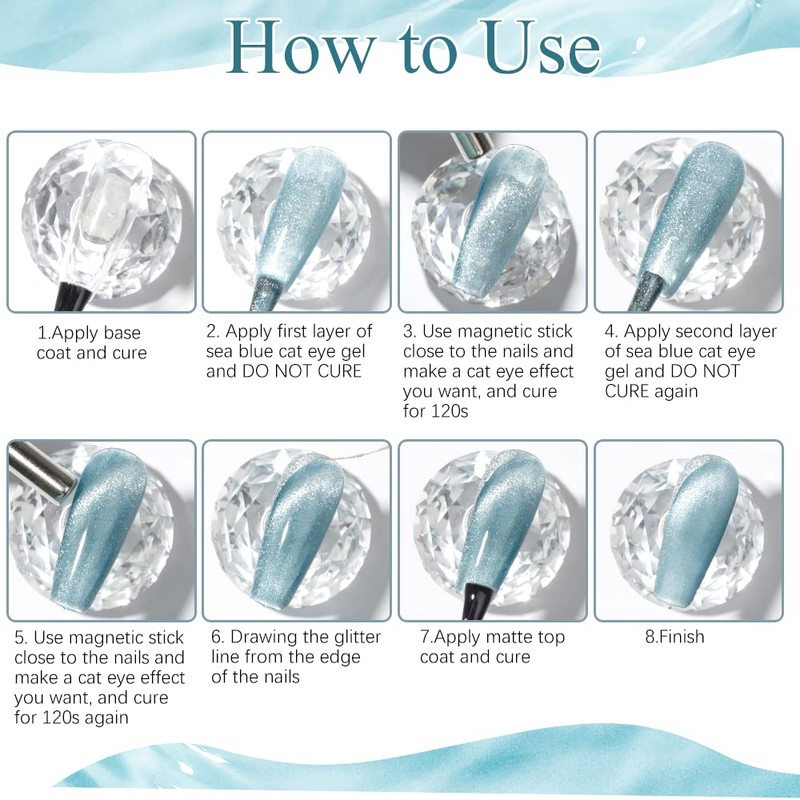 How to Use

1.Apply base coat and cure

2. Apply first layer of sea blue cat eye gel and DO NOT CURE

3. Use magnetic stick close to the nails and make a cat eye effect you want, and cure for 120s

4. Apply second layer of sea blue cat eye gel and DO NOT CURE again

5. Use magnetic stick close to the nails and make a cat eye effect you want, and cure for 120s again

6. Drawing the glitter line from the edge of the nails

7.Apply matte top coat and cure

8.Finish