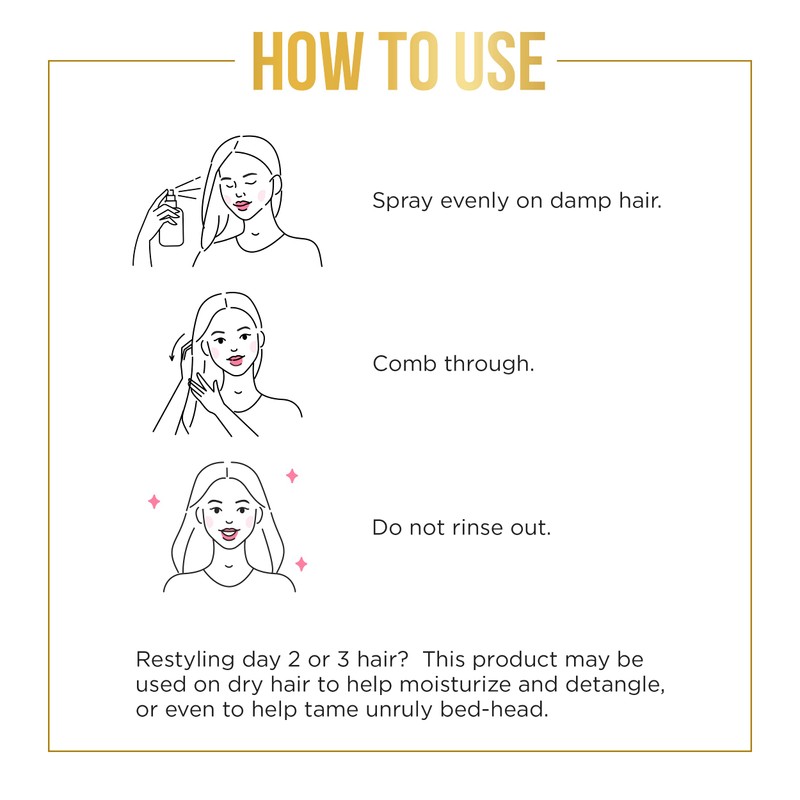 HOW TO USE

Spray evenly on damp hair.

Comb through.

Do not rinse out.

Restyling day 2 or 3 hair? This product may be used on dry hair to help moisturize and detangle, or even to help tame unruly bed-head.