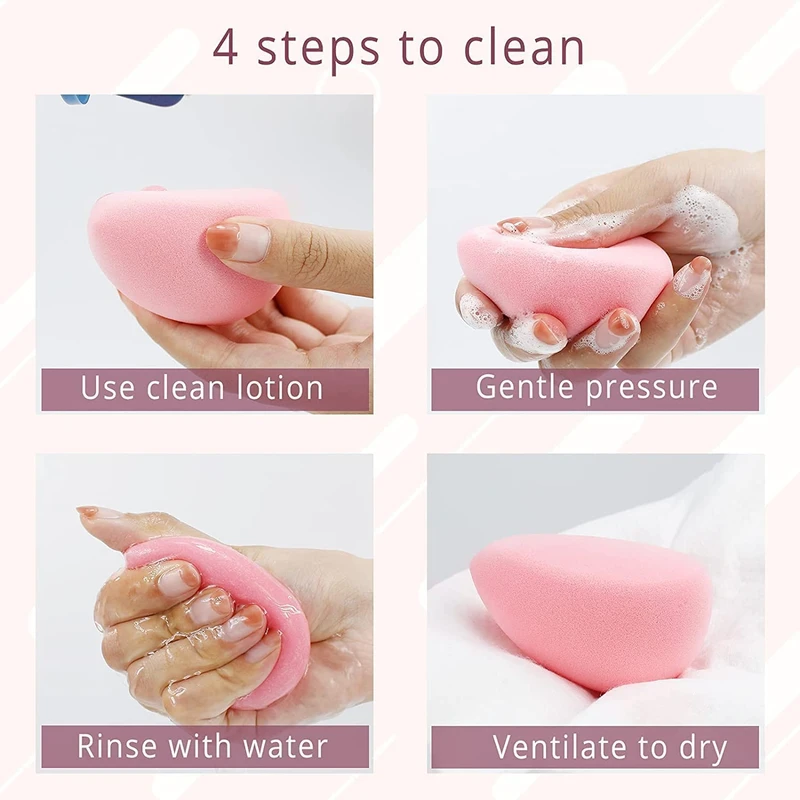 4 steps to clean

Use clean lotion

Gentle pressure

Rinse with water

Ventilate to dry