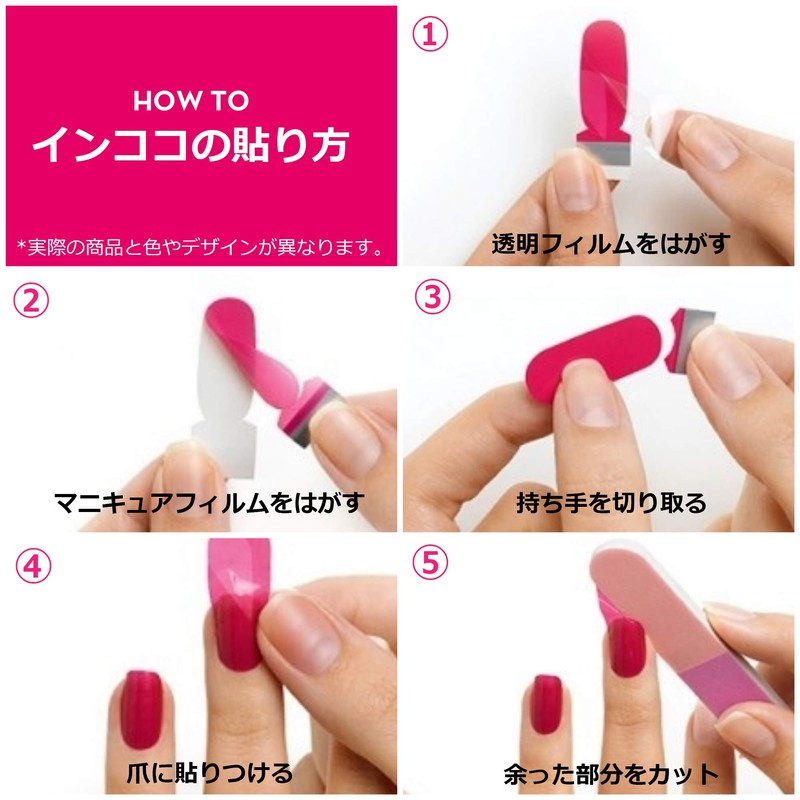 HOW TO
インココの貼り方

*実際の商品と色やデザインが異なります。

①
透明フィルムをはがす

②
マニキュアフィルムをはがす

③
持ち手を切り取る

④
爪に貼りつける

⑤
余った部分をカット