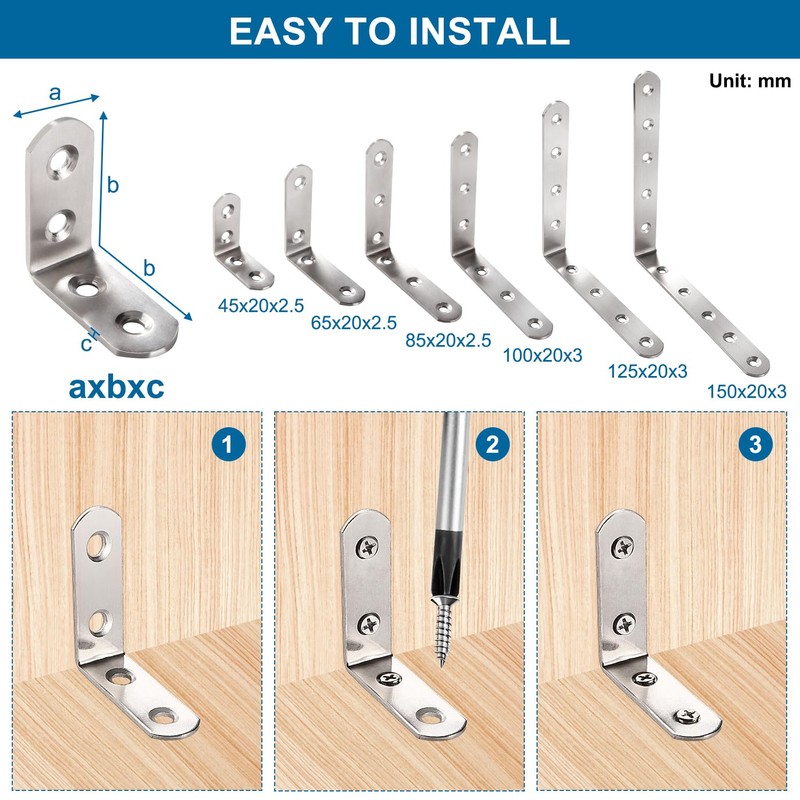 EASY TO INSTALL

Unit: mm

a

b

b

c

axbxc

45x20x2.5

65x20x2.5

85x20x2.5

100x20x3

125x20x3

150x20x3

1

2

3