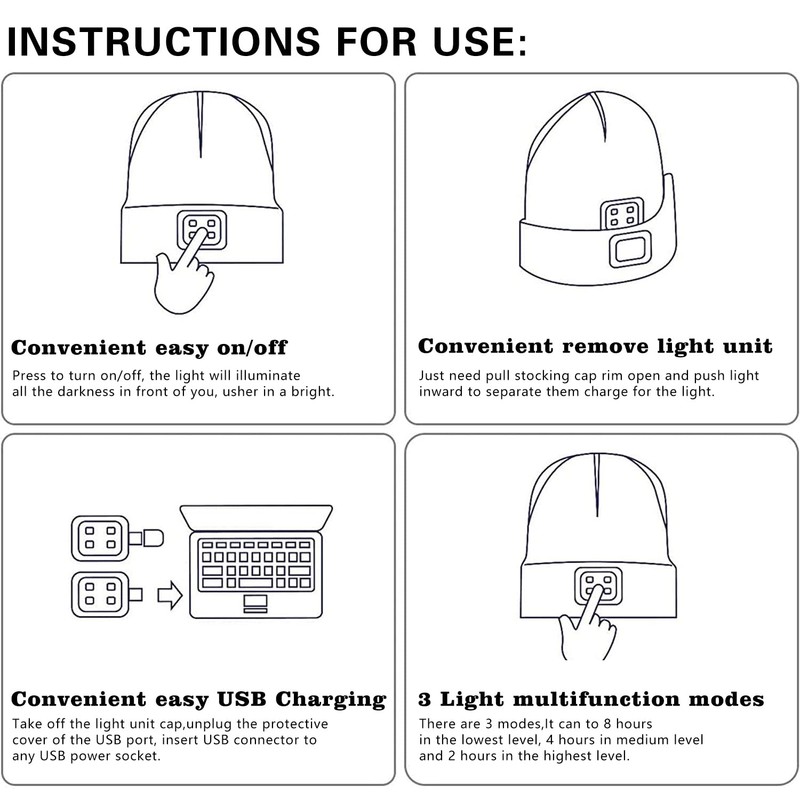 INSTRUCTIONS FOR USE:

Convenient easy on/off

Press to turn on/off, the light will illuminate all the darkness in front of you, usher in a bright.

Convenient remove light unit

Just need pull stocking cap rim open and push light inward to separate them charge for the light.

Convenient easy USB Charging

Take off the light unit cap,unplug the protective cover of the USB port, insert USB connector to any USB power socket.

3 Light multifunction modes

There are 3 modes,It can to 8 hours in the lowest level, 4 hours in medium level and 2 hours in the highest level.