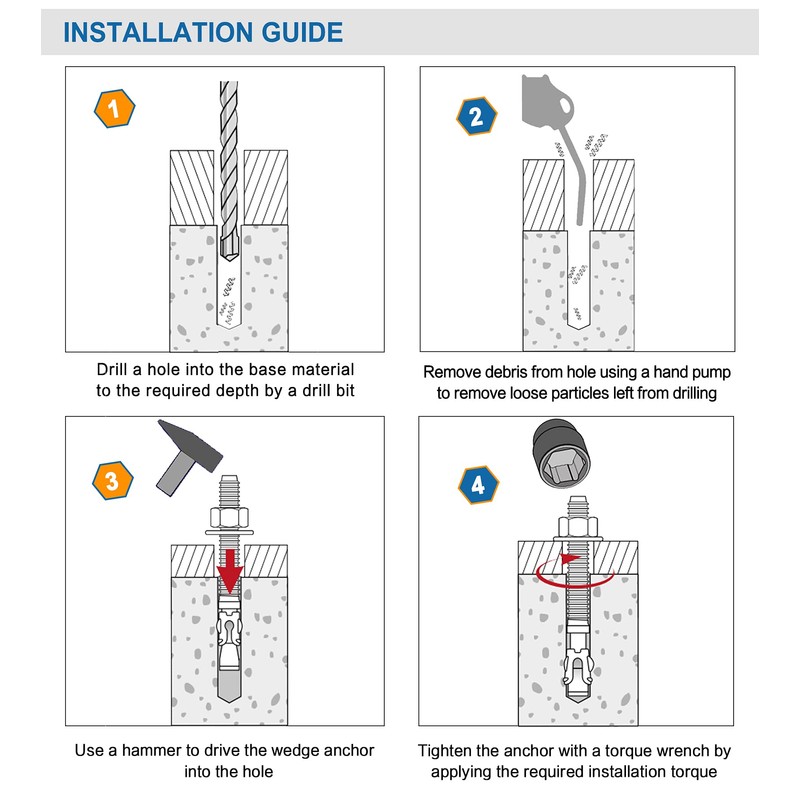 INSTALLATION GUIDE

1

Drill a hole into the base material to the required depth by a drill bit

2

Remove debris from hole using a hand pump to remove loose particles left from drilling

3

Use a hammer to drive the wedge anchor into the hole

4

Tighten the anchor with a torque wrench by applying the required installation torque