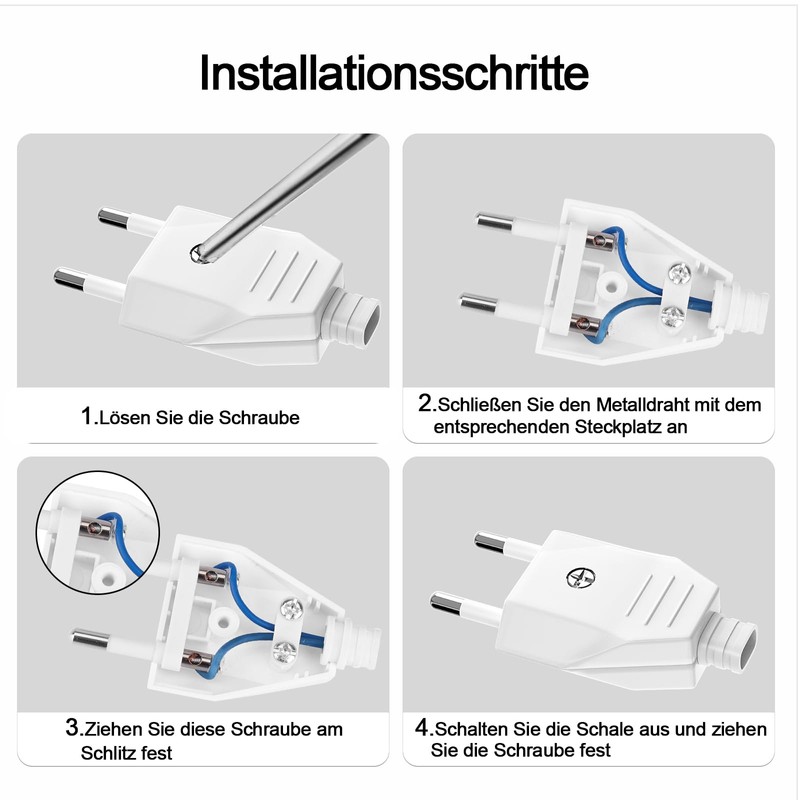 Installationsschritte

1.Lösen Sie die Schraube

2.Schließen Sie den Metalldraht mit dem entsprechenden Steckplatz an

3.Ziehen Sie diese Schraube am Schlitz fest

4.Schalten Sie die Schale aus und ziehen Sie die Schraube fest