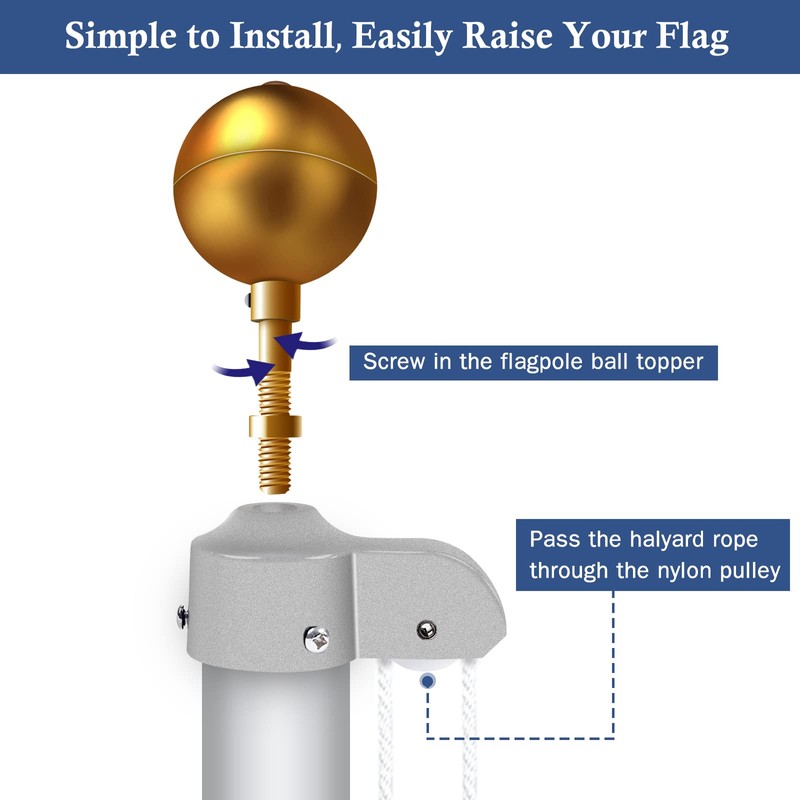 Simple to Install, Easily Raise Your Flag

Screw in the flagpole ball topper

Pass the halyard rope through the nylon pulley