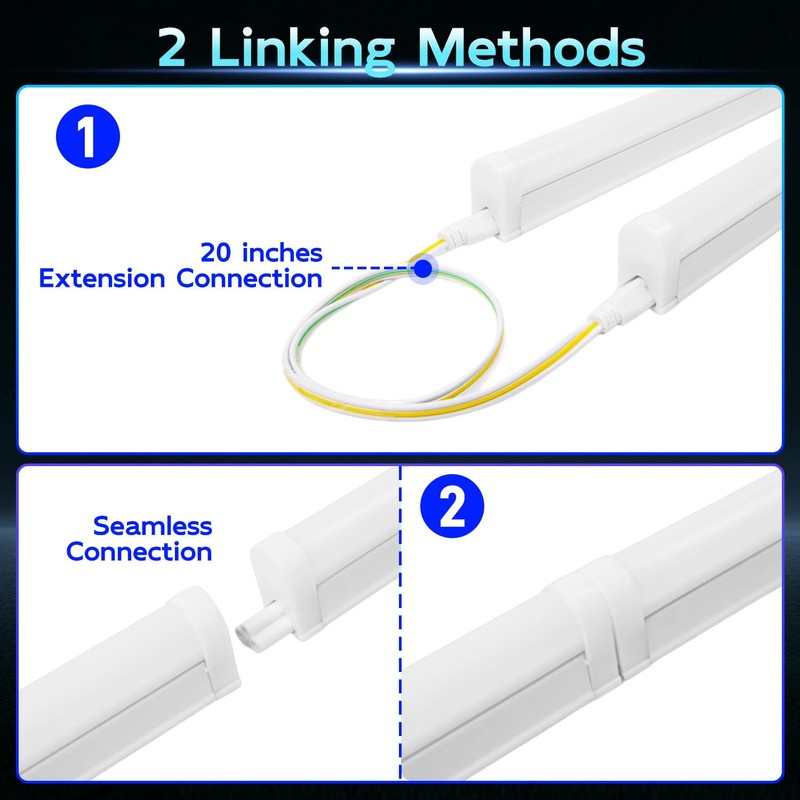 2 Linking Methods

1

20 inches
Extension Connection

Seamless
Connection

2