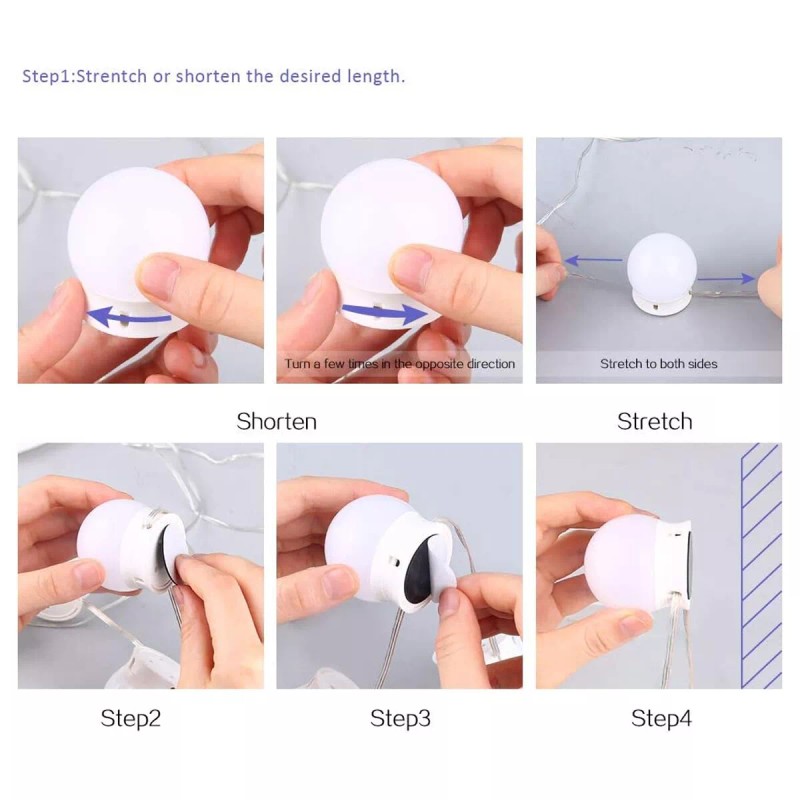 Step1:Strentch or shorten the desired length.

Turn a few times in the opposite direction

Stretch to both sides

Shorten

Stretch

Step2

Step3

Step4