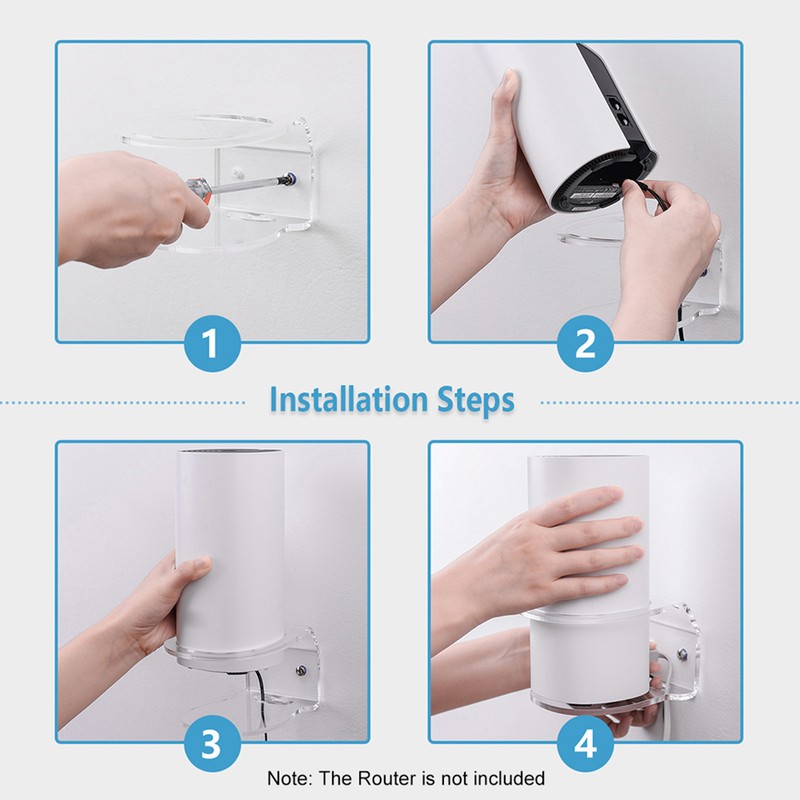 1

2

Installation Steps

3

4

Note: The Router is not included