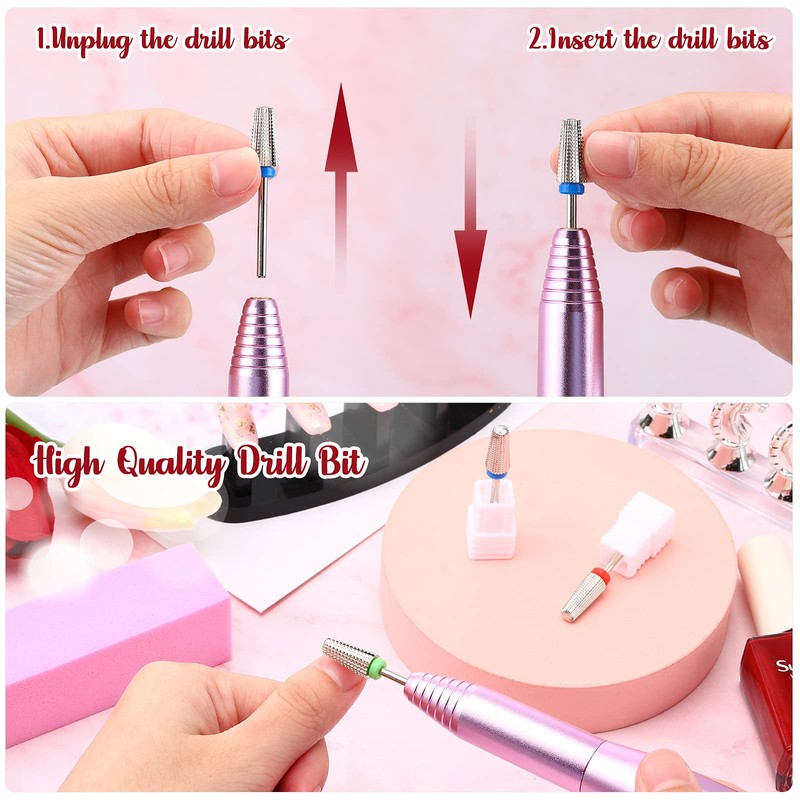 1.Unplug the drill bits

2.Insert the drill bits

High Quality Drill Bit

Sy