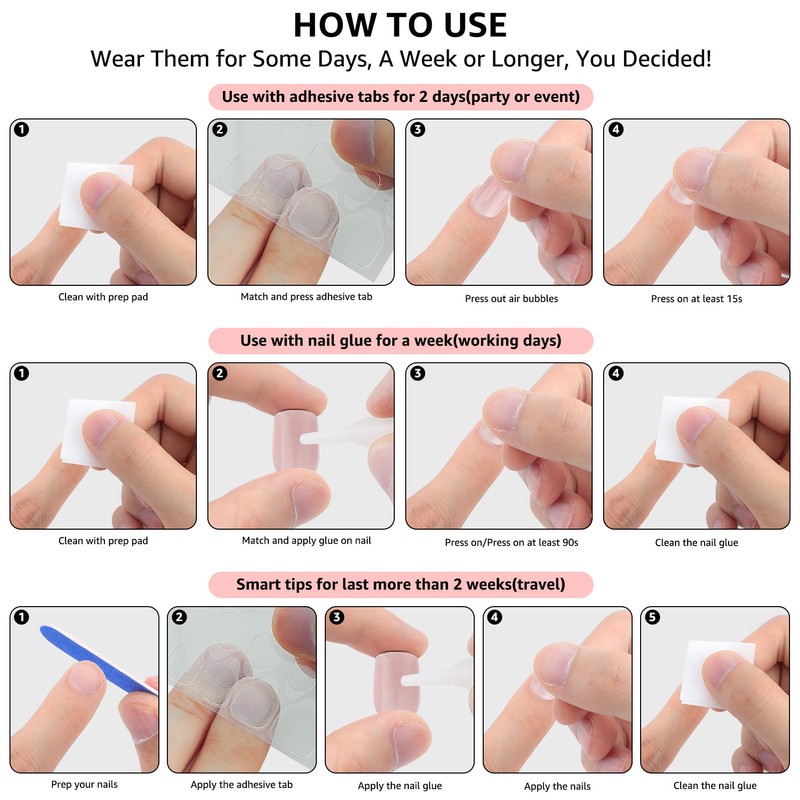 HOW TO USE
Wear Them for Some Days, A Week or Longer, You Decided!

Use with adhesive tabs for 2 days(party or event)

1
Clean with prep pad

2
Match and press adhesive tab

3
Press out air bubbles

4
Press on at least 15s

Use with nail glue for a week(working days)

1
Clean with prep pad

2
Match and apply glue on nail

3
Press on/Press on at least 90s

4
Clean the nail glue

Smart tips for last more than 2 weeks(travel)

1
Prep your nails

2
Apply the adhesive tab

3
Apply the nail glue

4
Apply the nails

5
Clean the nail glue