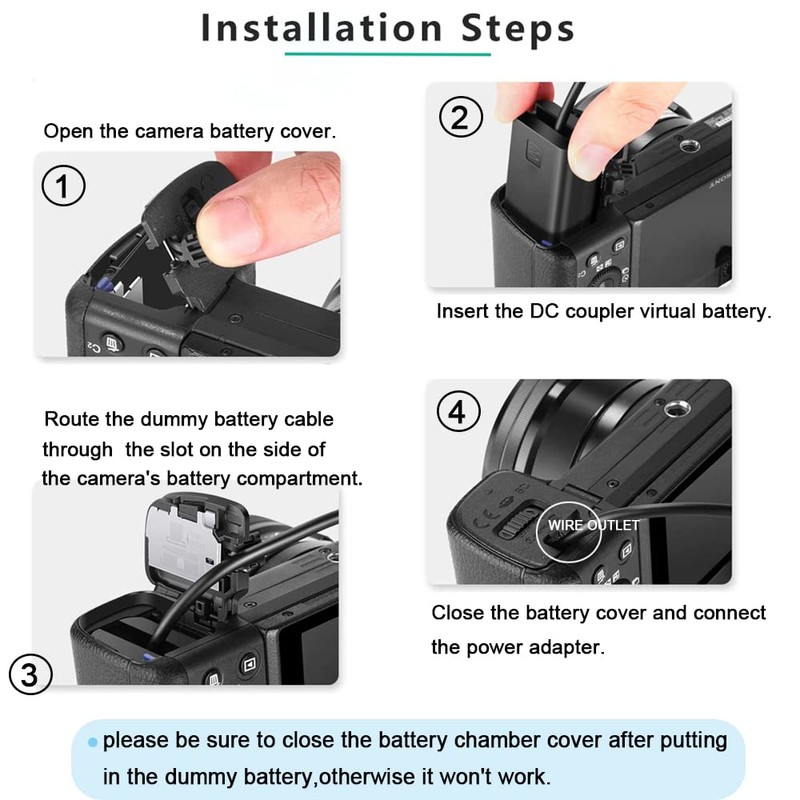 Installation Steps

Open the camera battery cover.

①

②

Insert the DC coupler virtual battery.

Route the dummy battery cable through the slot on the side of the camera's battery compartment.

③

④

WIRE OUTLET

Close the battery cover and connect the power adapter.

• please be sure to close the battery chamber cover after putting in the dummy battery,otherwise it won't work.