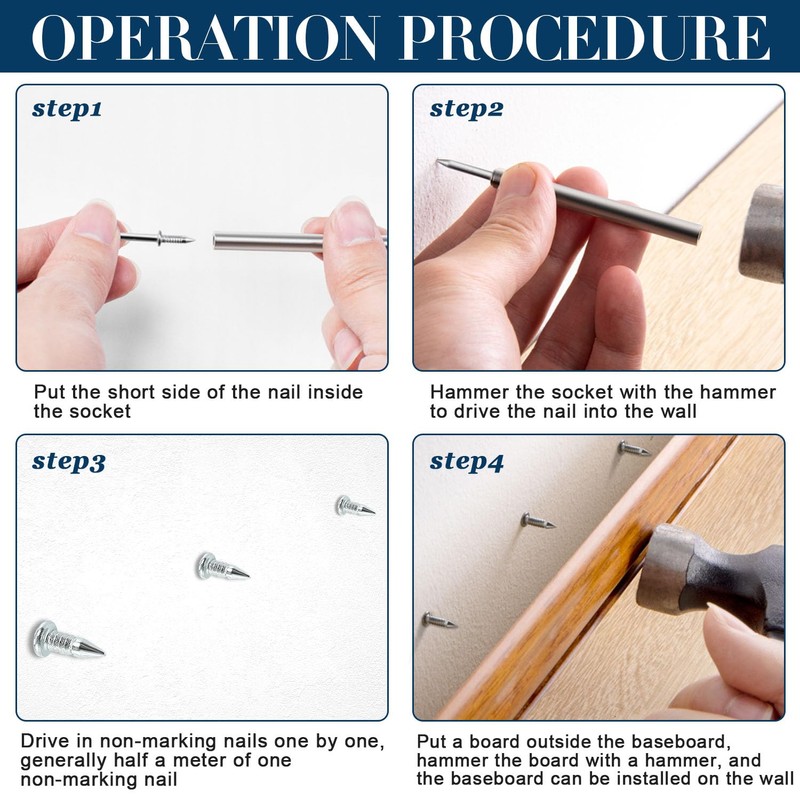 OPERATION PROCEDURE

step1

Put the short side of the nail inside the socket

step2

Hammer the socket with the hammer to drive the nail into the wall

step3

Drive in non-marking nails one by one, generally half a meter of one non-marking nail

step4

Put a board outside the baseboard, hammer the board with a hammer, and the baseboard can be installed on the wall