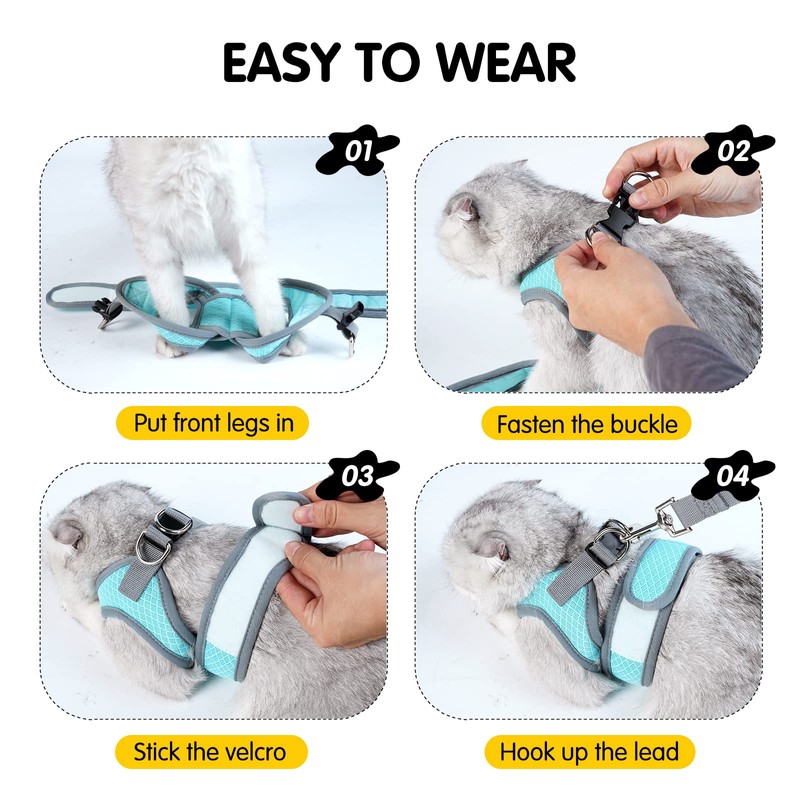 EASY TO WEAR

01

Put front legs in

02

Fasten the buckle

03

Stick the velcro

04

Hook up the lead