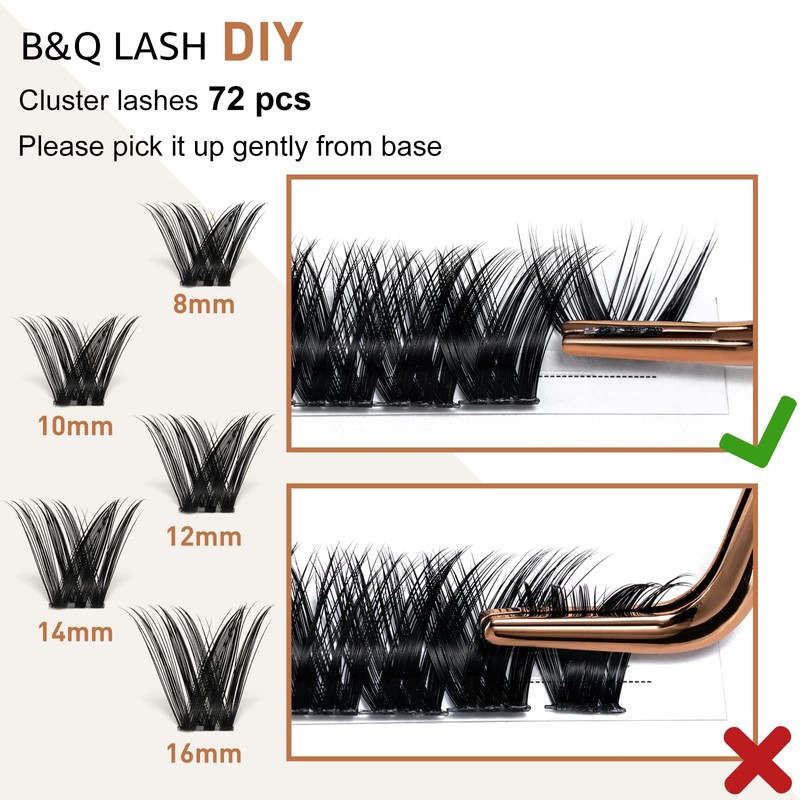 B&Q LASH DIY

Cluster lashes 72 pcs

Please pick it up gently from base

8mm

10mm

12mm

14mm

16mm