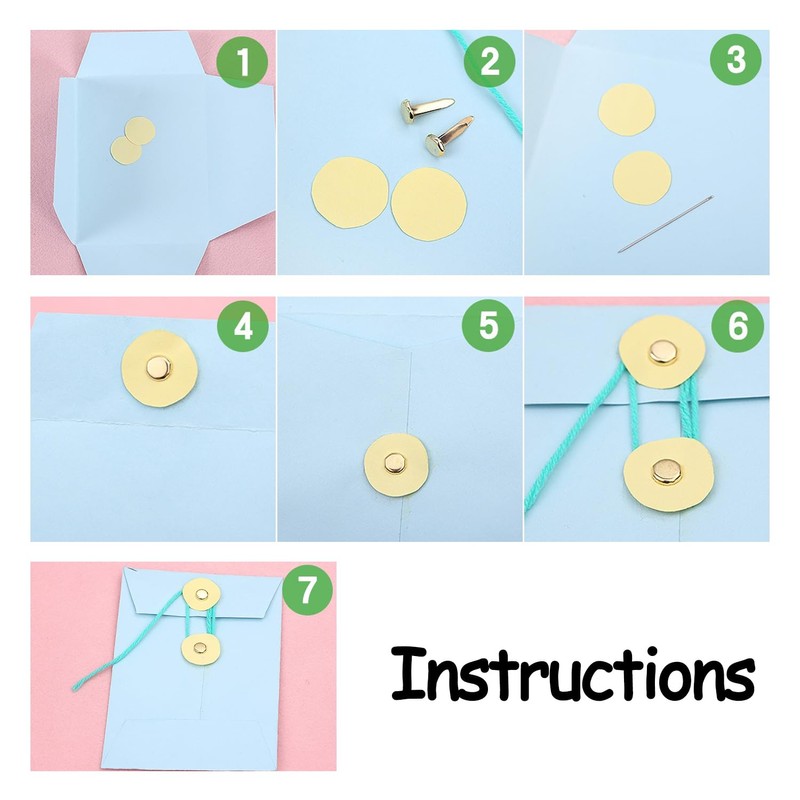 1
2
3
4
5
6
7
Instructions