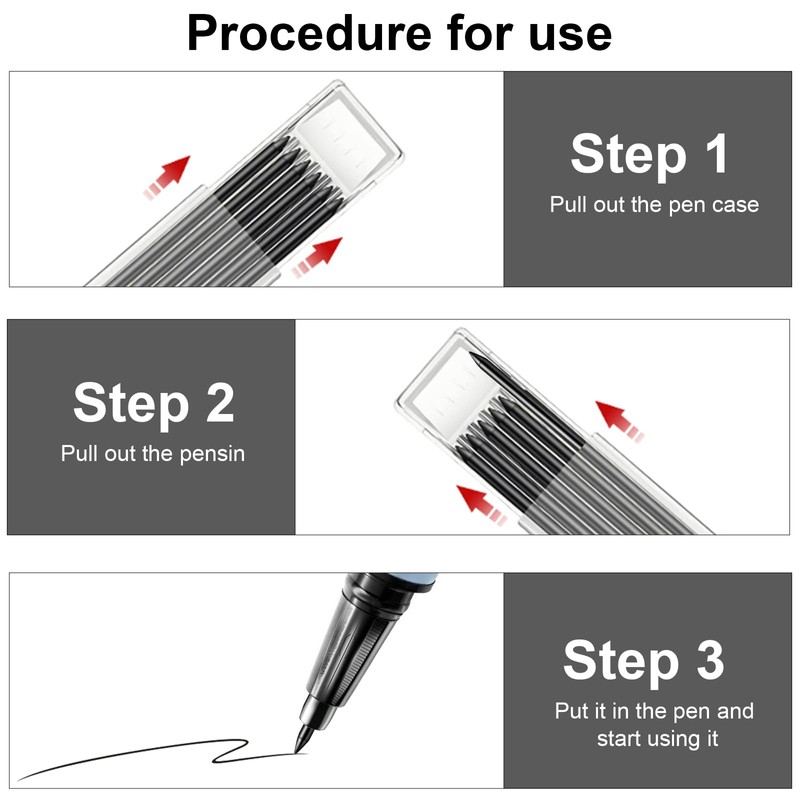 Procedure for use

Step 1
Pull out the pen case

Step 2
Pull out the pensin

Step 3
Put it in the pen and start using it