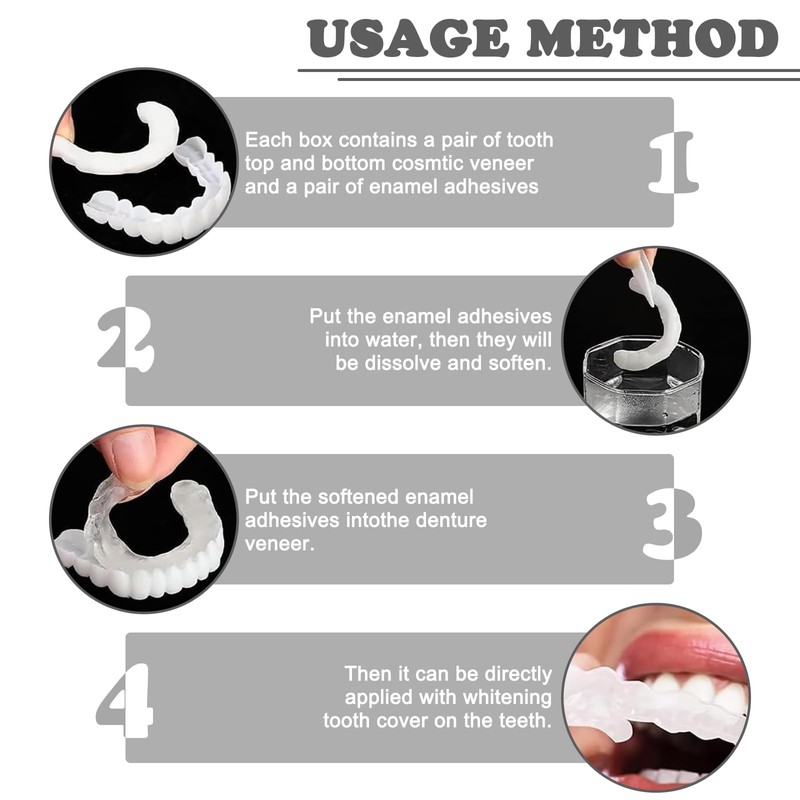 USAGE METHOD

Each box contains a pair of tooth top and bottom cosmtic veneer and a pair of enamel adhesives

1

2

Put the enamel adhesives into water, then they will be dissolve and soften.

Put the softened enamel adhesives intothe denture veneer.

3

4

Then it can be directly applied with whitening tooth cover on the teeth.