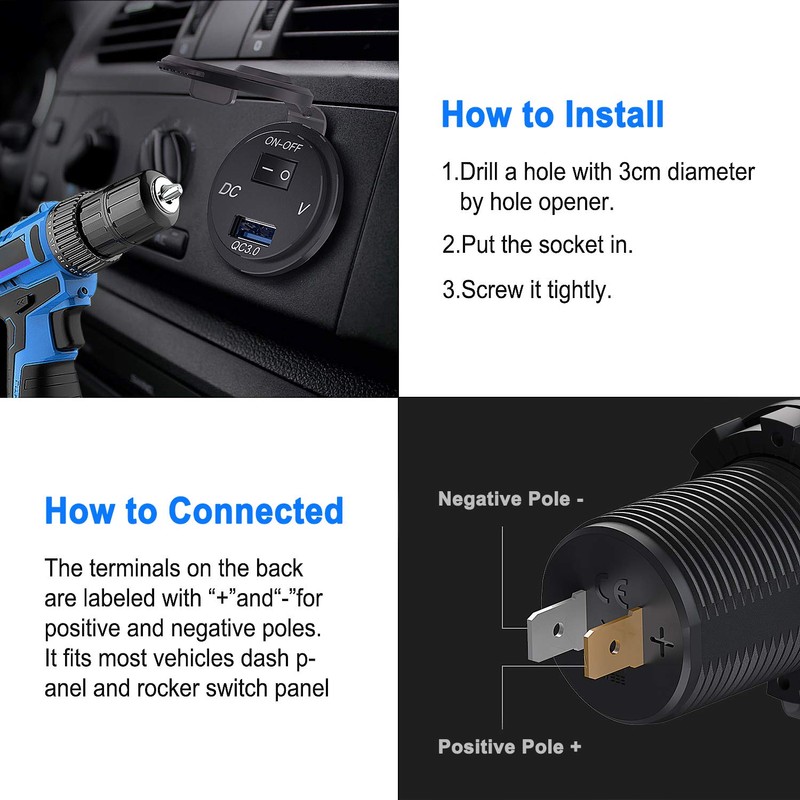 ON-OFF
DC
V
QC3.0

How to Install

1.Drill a hole with 3cm diameter by hole opener.

2.Put the socket in.

3.Screw it tightly.

How to Connected

The terminals on the back are labeled with “+”and“-”for positive and negative poles. It fits most vehicles dash panel and rocker switch panel

Negative Pole -

CE
+

Positive Pole +