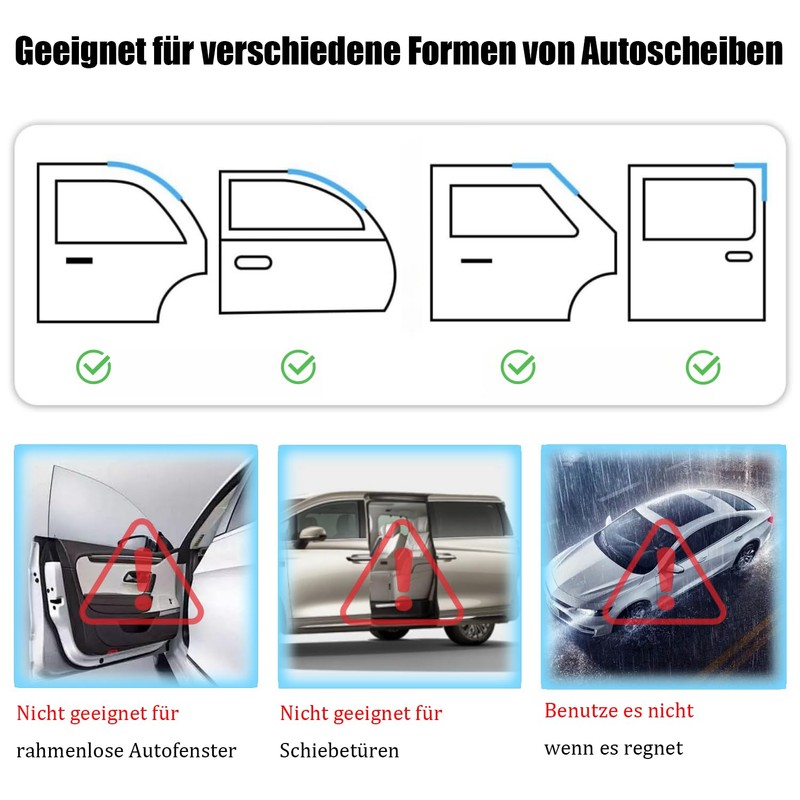 Geeignet für verschiedene Formen von Autoscheiben

Nicht geeignet für
rahmenlose Autofenster

Nicht geeignet für
Schiebetüren

Benutze es nicht
wenn es regnet