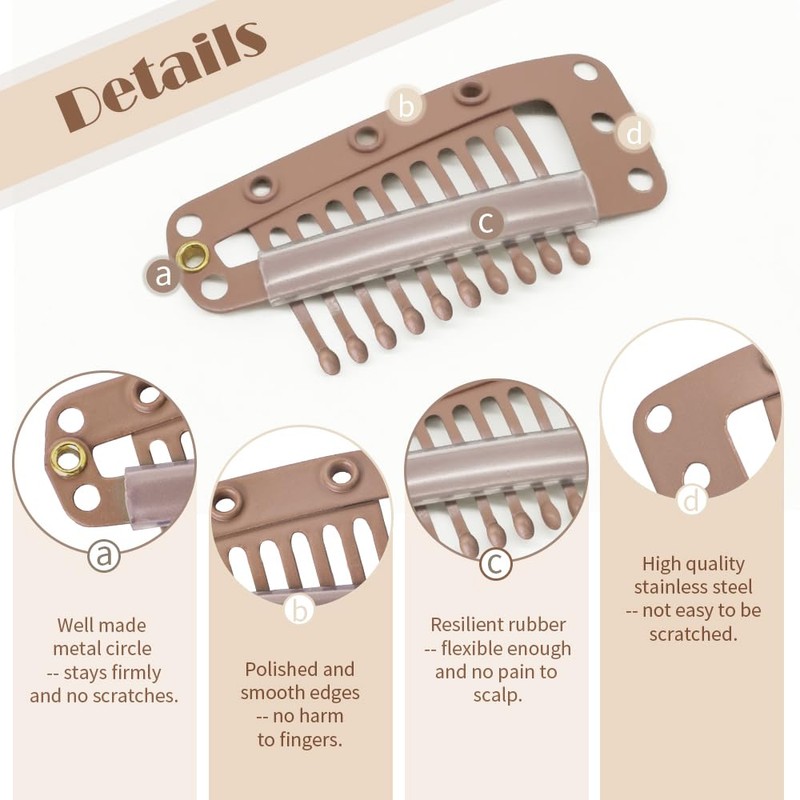 Details

b

d

c

a

a

Well made metal circle -- stays firmly and no scratches.

b

Polished and smooth edges -- no harm to fingers.

c

Resilient rubber -- flexible enough and no pain to scalp.

d

High quality stainless steel -- not easy to be scratched.