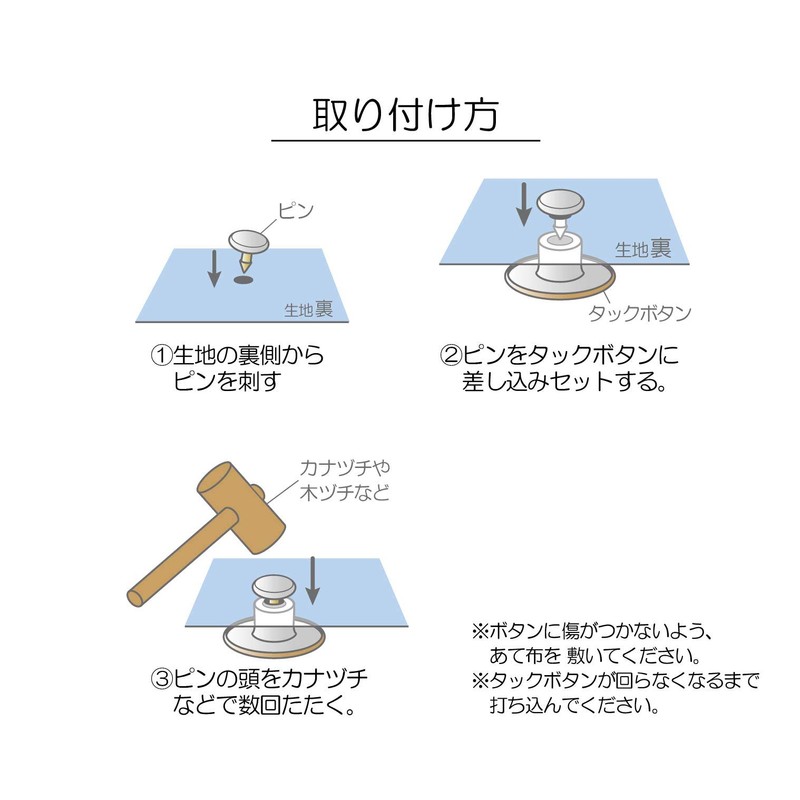 取り付け方

ピン

生地裏

①生地の裏側から
ピンを刺す

生地裏

タックボタン

②ピンをタックボタンに
差し込みセットする。

カナヅチや
木ヅチなど

③ピンの頭をカナヅチ
などで数回たたく。

※ボタンに傷がつかないよう、
あて布を 敷いてください。
※タックボタンが回らなくなるまで
打ち込んでください。