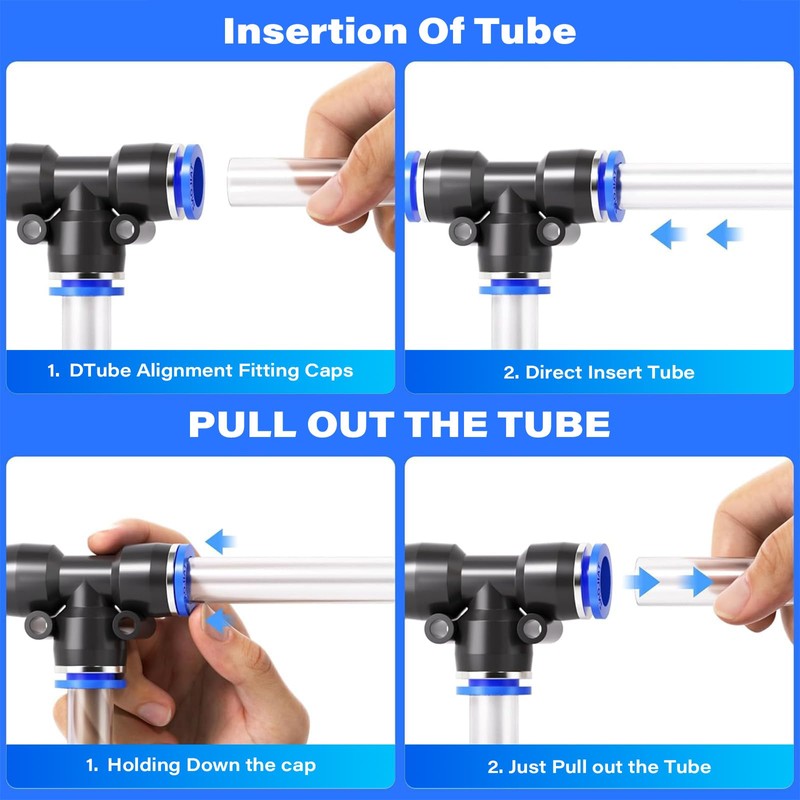 Insertion Of Tube

1. DTube Alignment Fitting Caps

2. Direct Insert Tube

PULL OUT THE TUBE

1. Holding Down the cap

2. Just Pull out the Tube