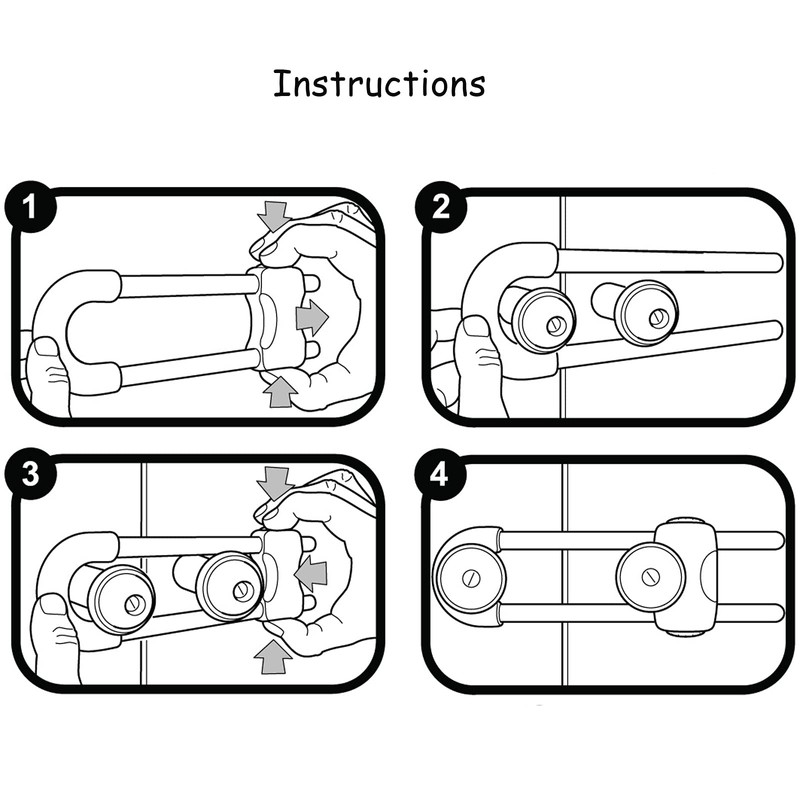 Instructions

1

2

3

4