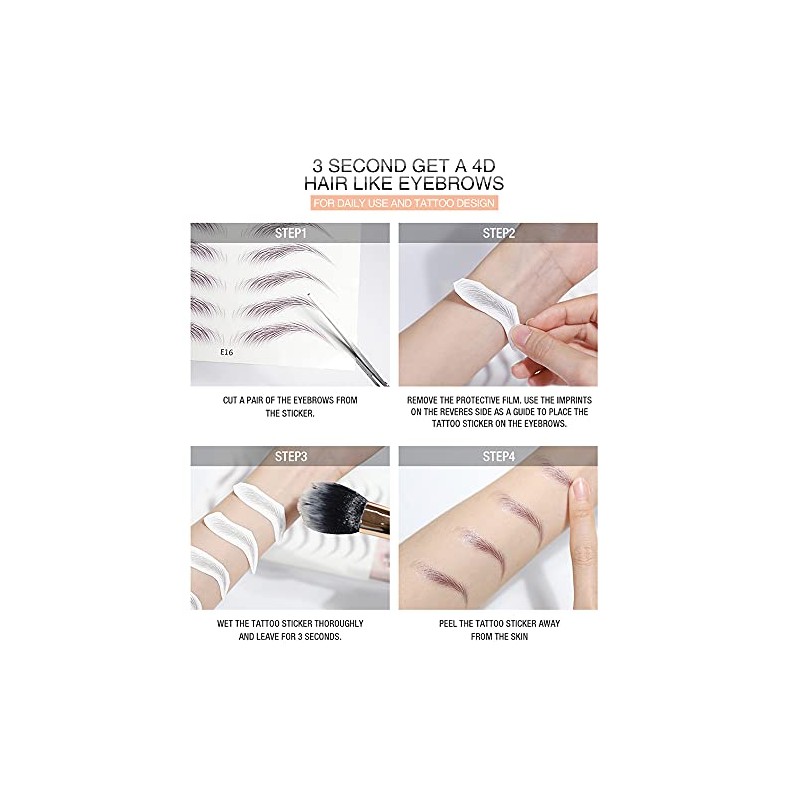 3 SECOND GET A 4D
HAIR LIKE EYEBROWS

FOR DAILY USE AND TATTOO DESIGN

STEP1

E16

CUT A PAIR OF THE EYEBROWS FROM THE STICKER.

STEP2

REMOVE THE PROTECTIVE FILM. USE THE IMPRINTS ON THE REVERES SIDE AS A GUIDE TO PLACE THE TATTOO STICKER ON THE EYEBROWS.

STEP3

WET THE TATTOO STICKER THOROUGHLY AND LEAVE FOR 3 SECONDS.

STEP4

PEEL THE TATTOO STICKER AWAY FROM THE SKIN