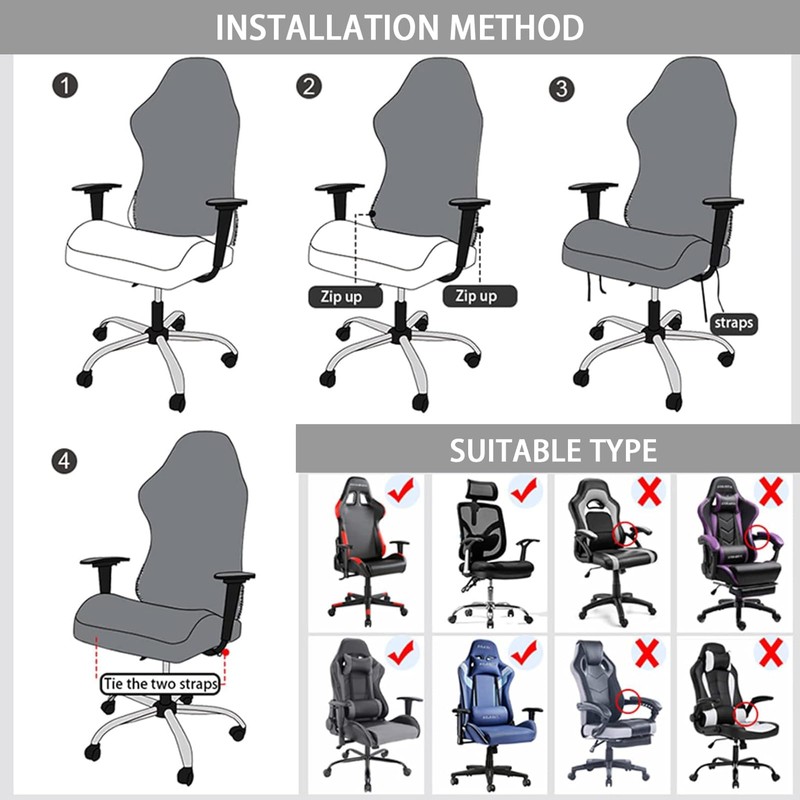 INSTALLATION METHOD

1

2

Zip up

Zip up

3

straps

4

Tie the two straps

SUITABLE TYPE