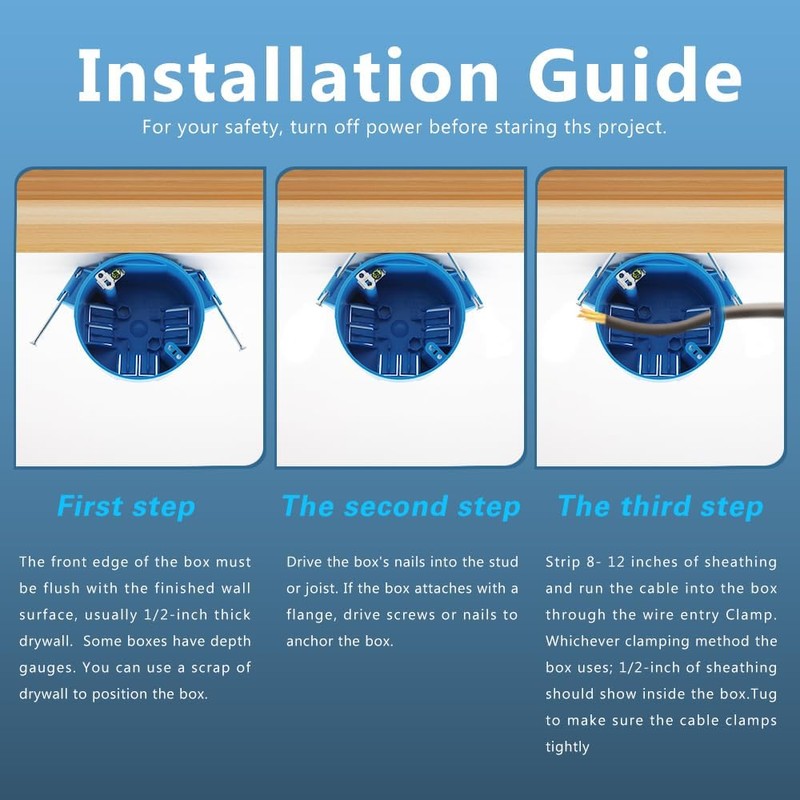 Installation Guide

For your safety, turn off power before staring ths project.

First step

The front edge of the box must be flush with the finished wall surface, usually 1/2-inch thick drywall. Some boxes have depth gauges. You can use a scrap of drywall to position the box.

The second step

Drive the box's nails into the stud or joist. If the box attaches with a flange, drive screws or nails to anchor the box.

The third step

Strip 8- 12 inches of sheathing and run the cable into the box through the wire entry Clamp. Whichever clamping method the box uses; 1/2-inch of sheathing should show inside the box.Tug to make sure the cable clamps tightly