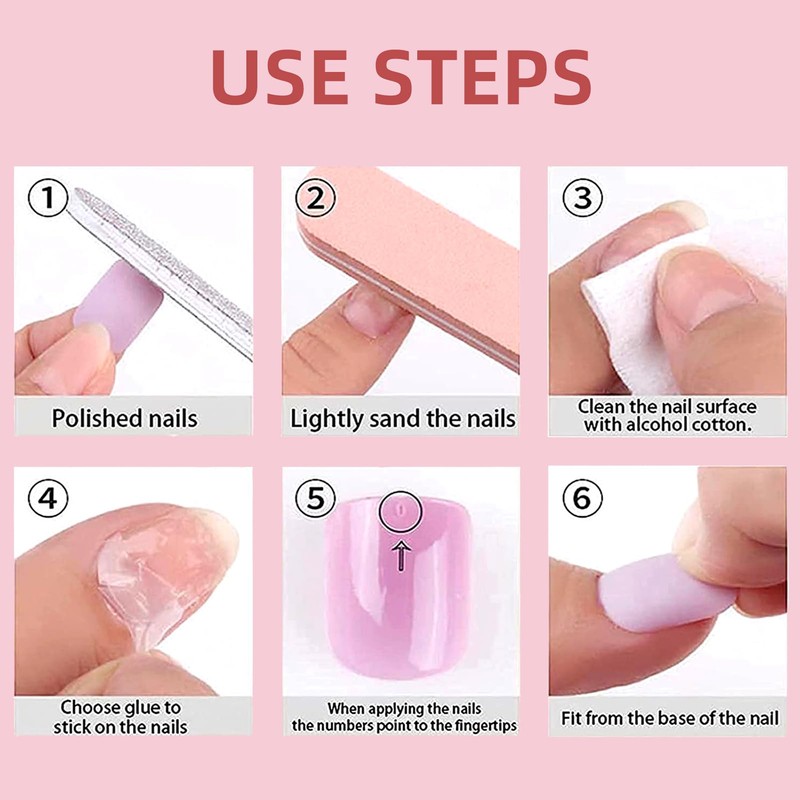 USE STEPS

①
Polished nails

②
Lightly sand the nails

③
Clean the nail surface with alcohol cotton.

④
Choose glue to stick on the nails

⑤
When applying the nails the numbers point to the fingertips

⑥
Fit from the base of the nail